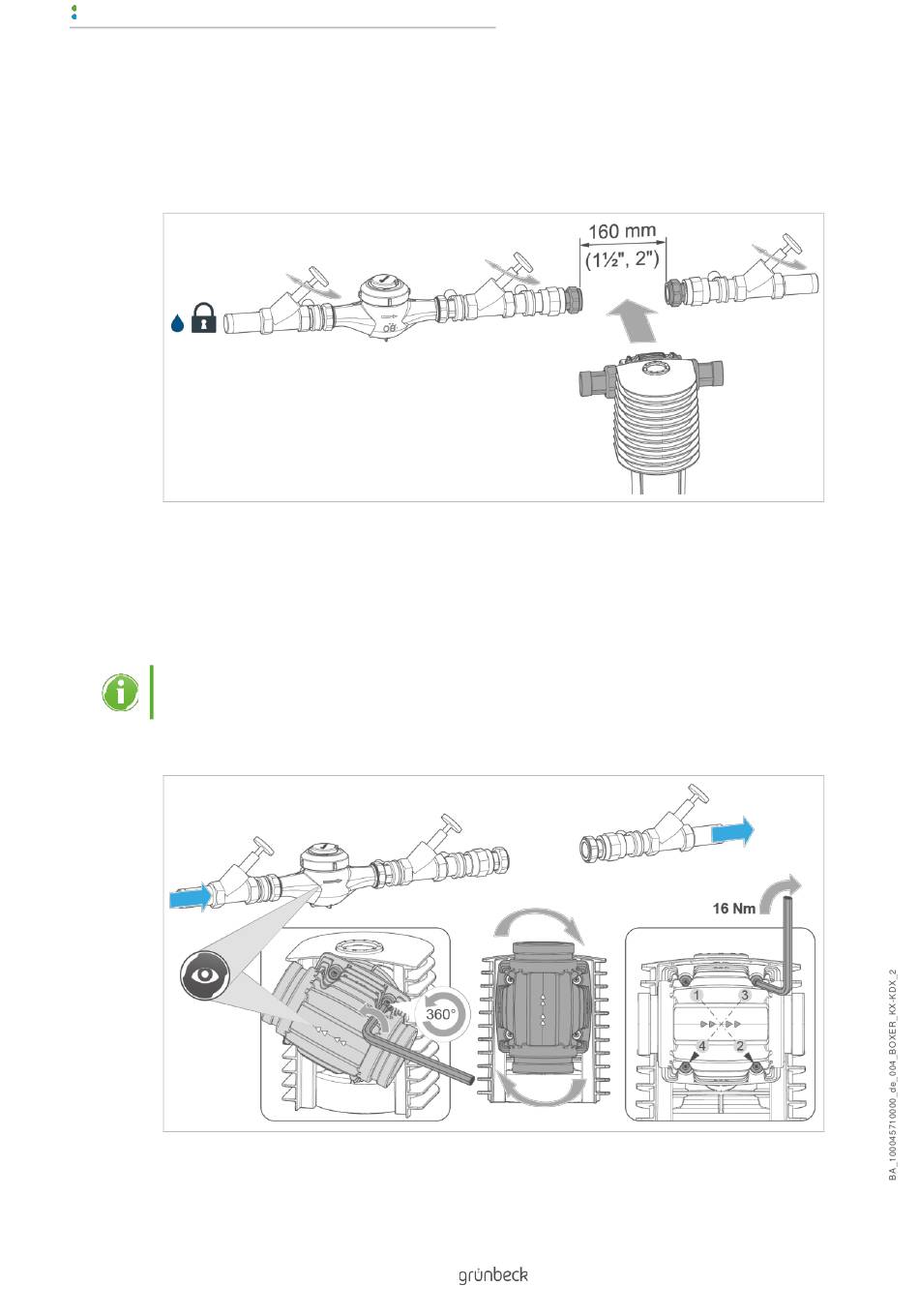 160 mm
(1½", 2")

16 Nm
360°
1
3
4
2

BA_100045710000_de_004_BOXER_KX-KDX_2

grünbeck