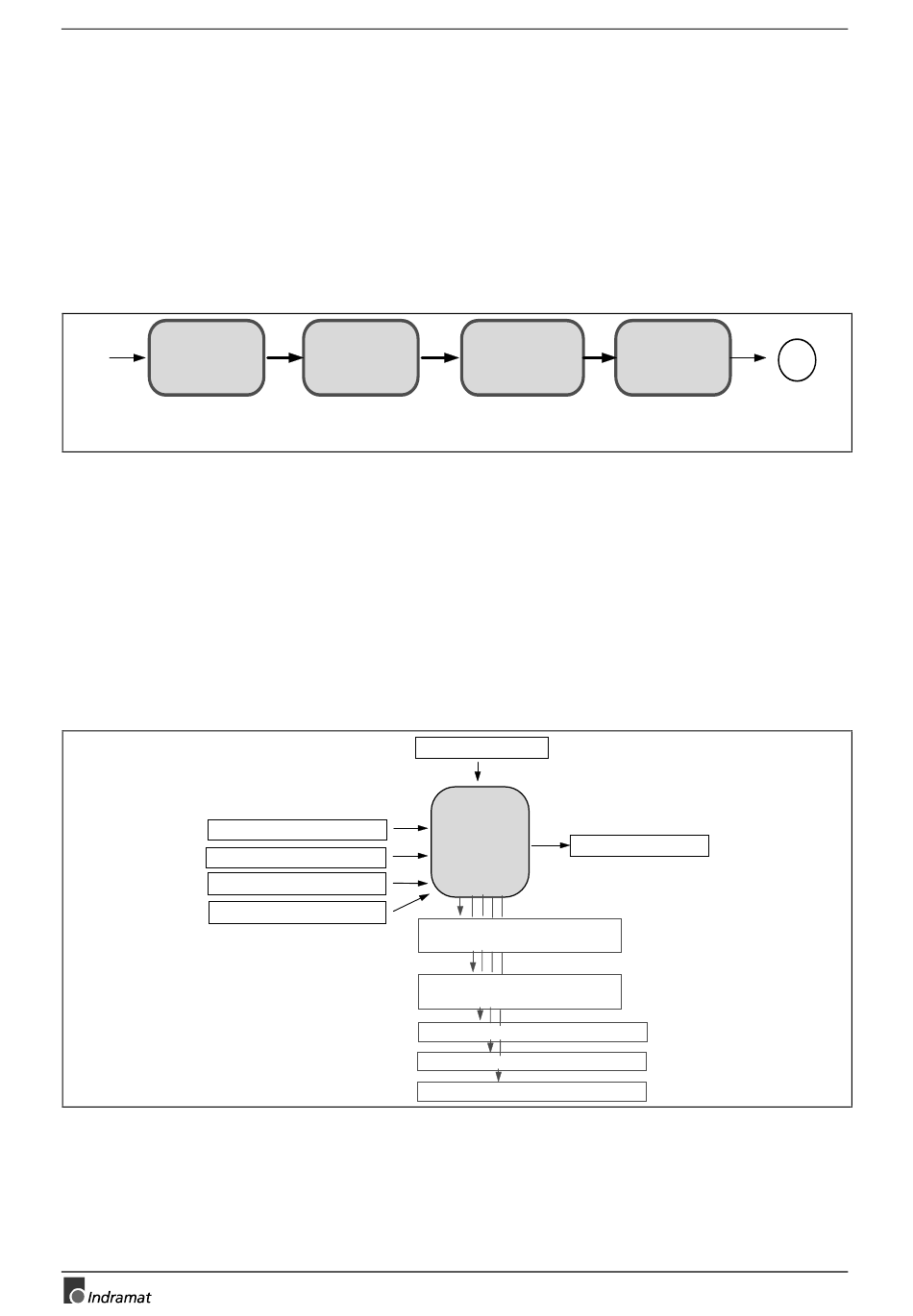 Indramat