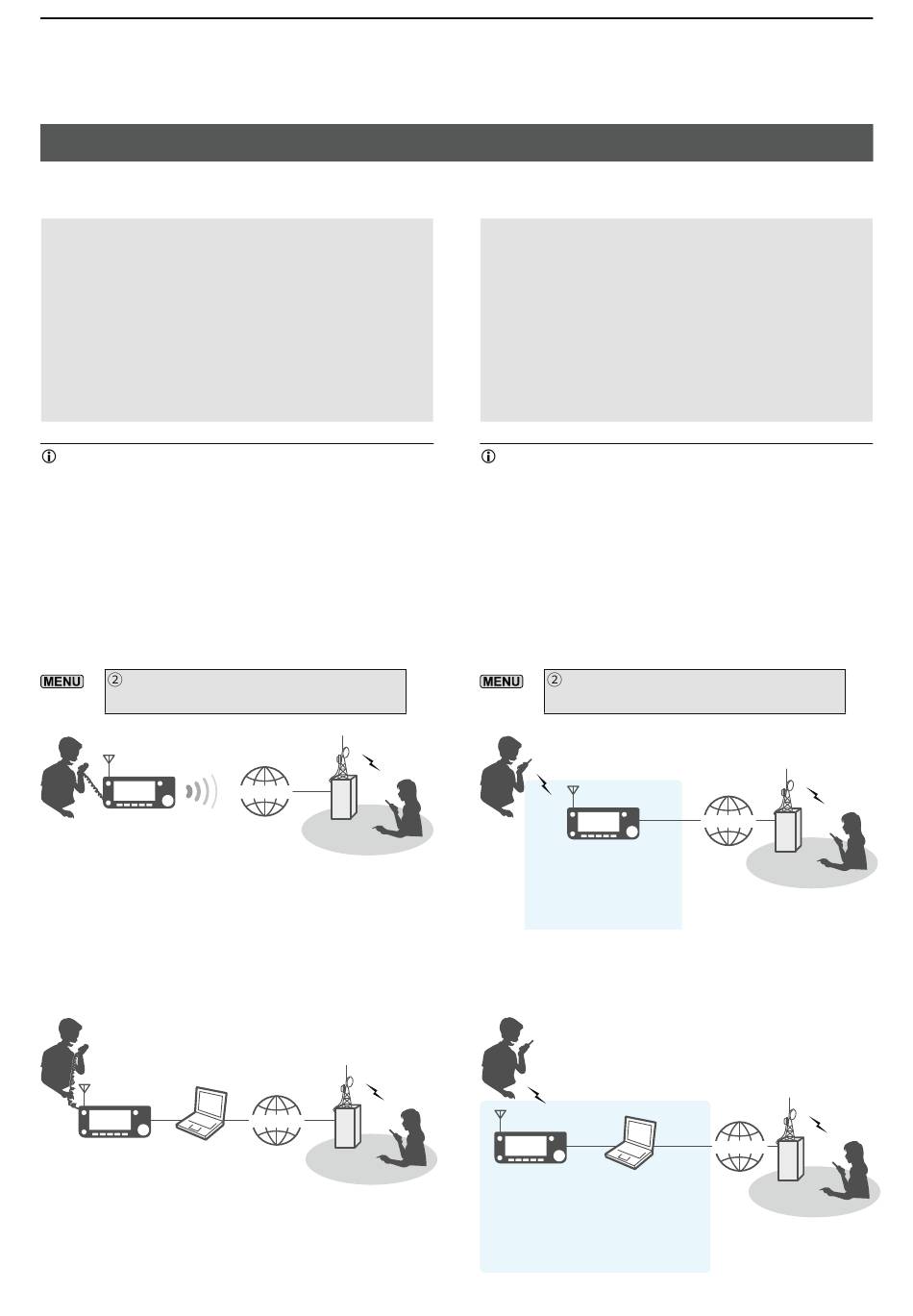 MENU

②

MENU

②