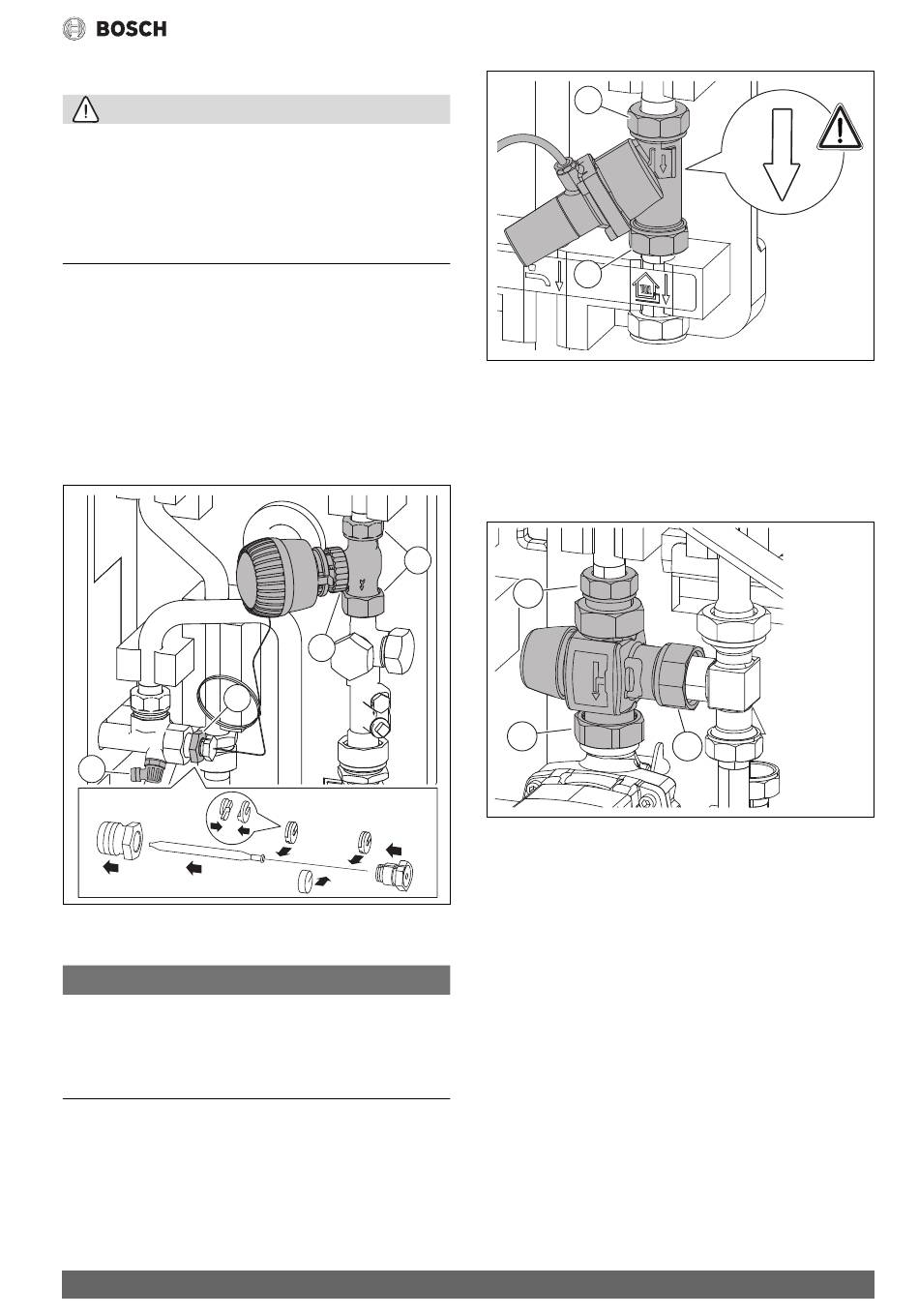 BOSCH