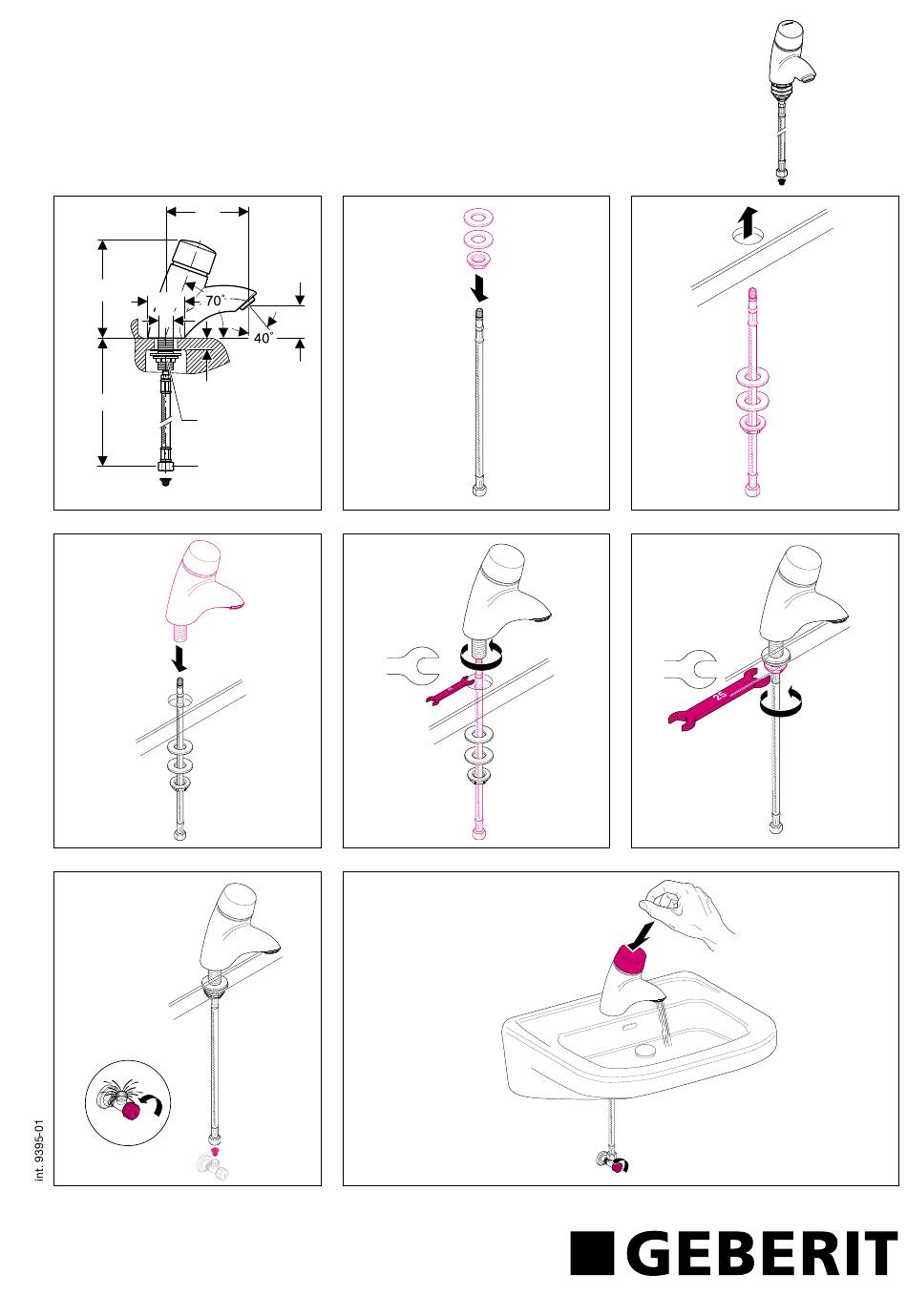 70°
40°
25
int. 9395-01
GEBERIT