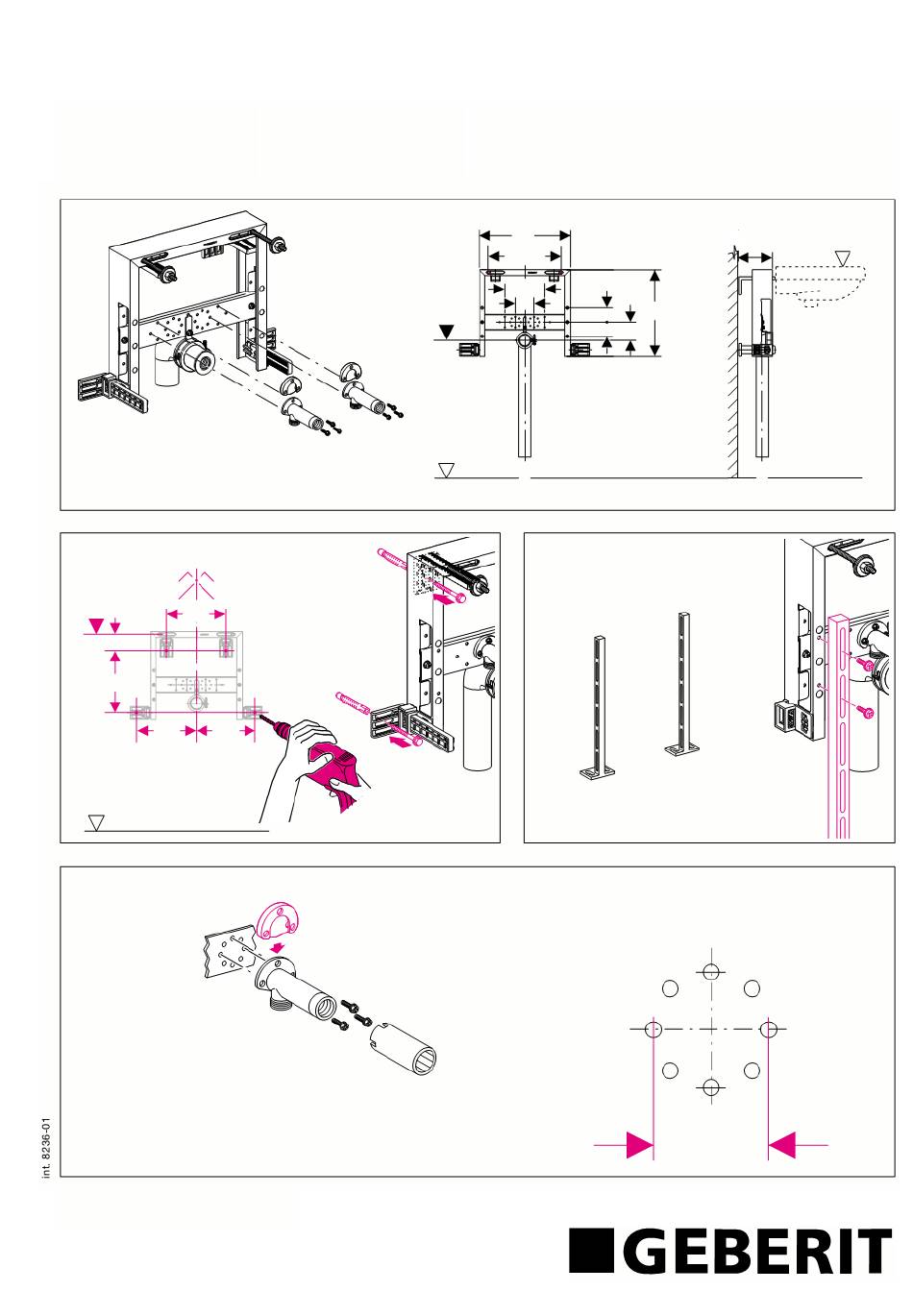 int. 8236-01

GEBERIT