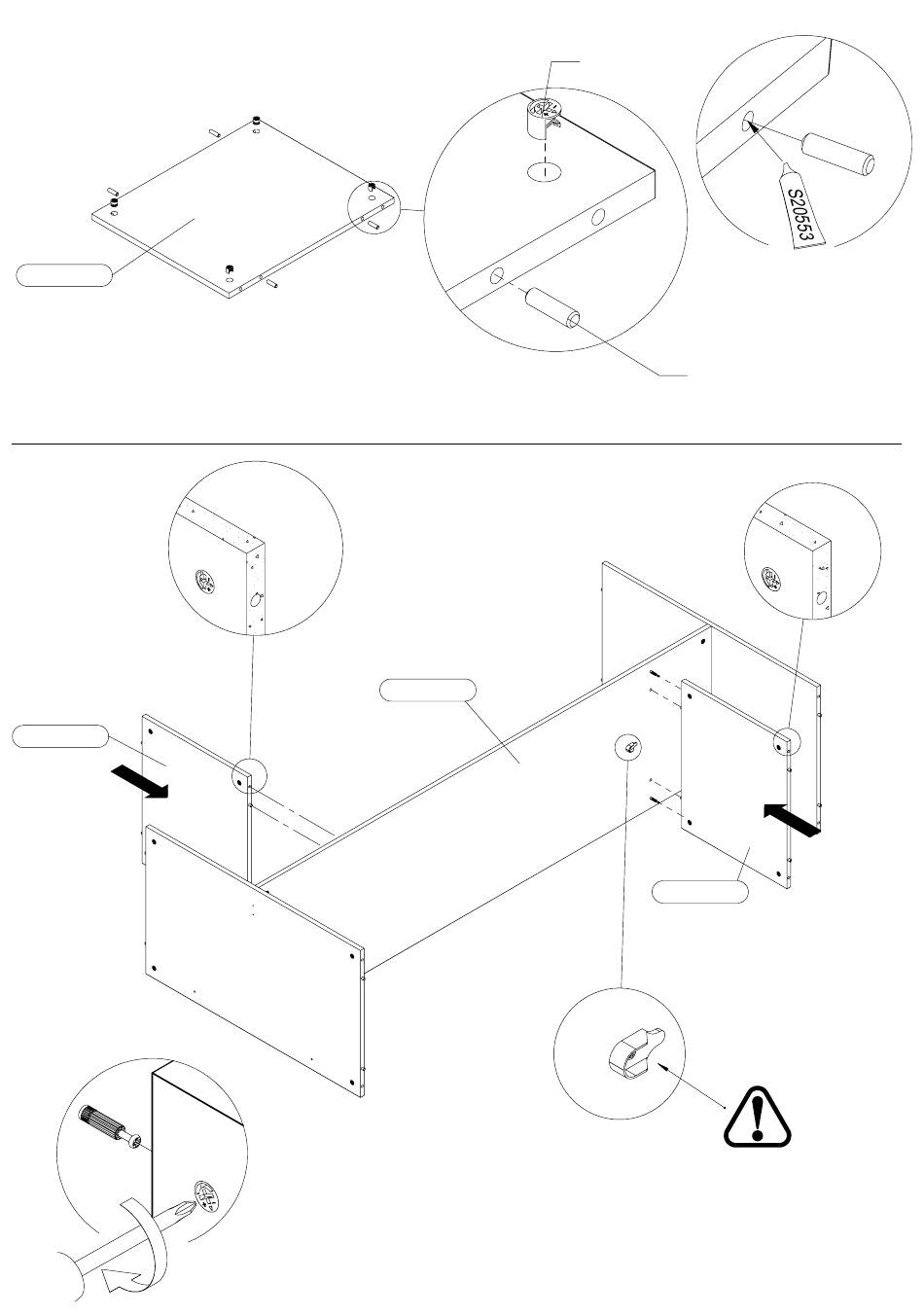 S20553