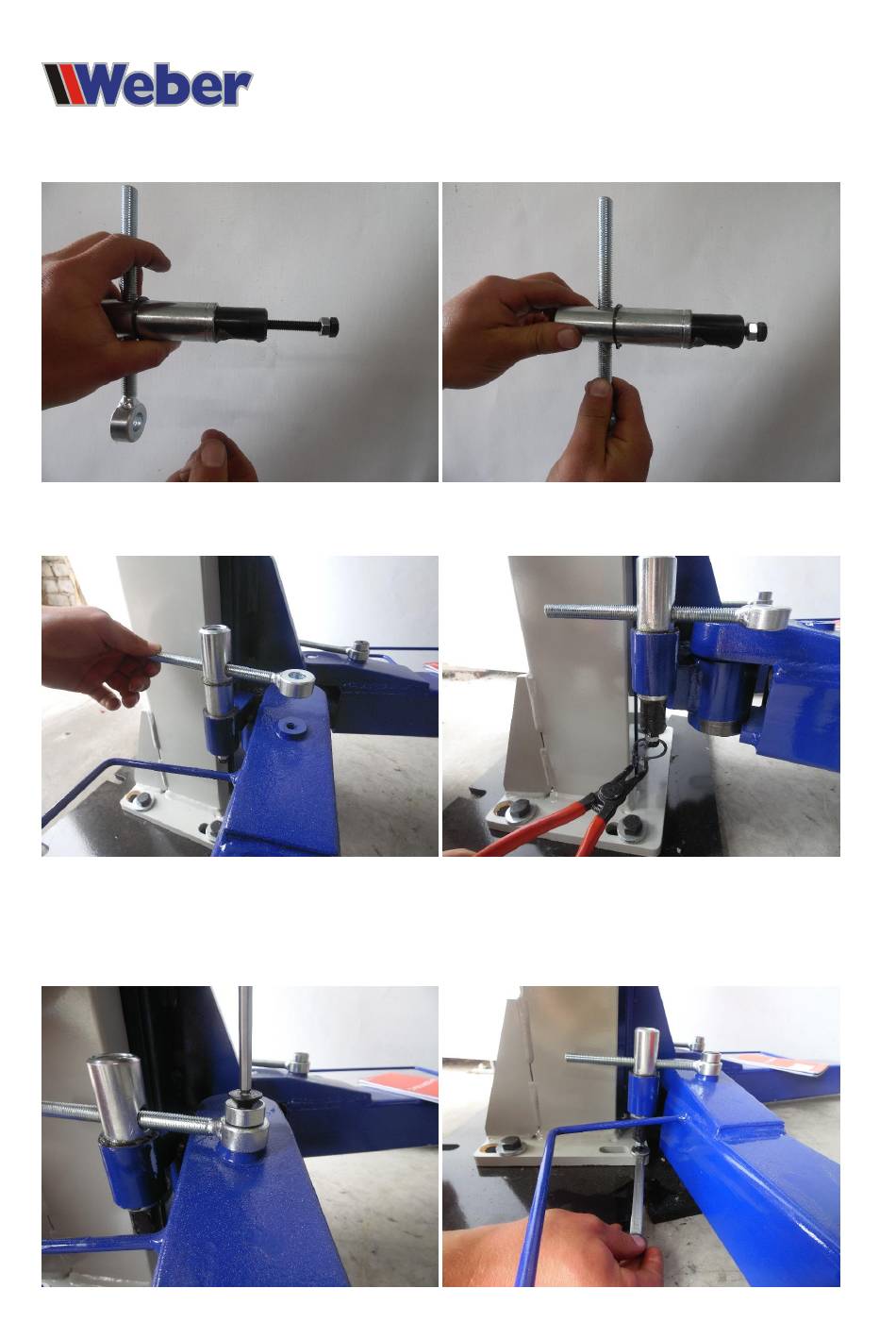 Weber