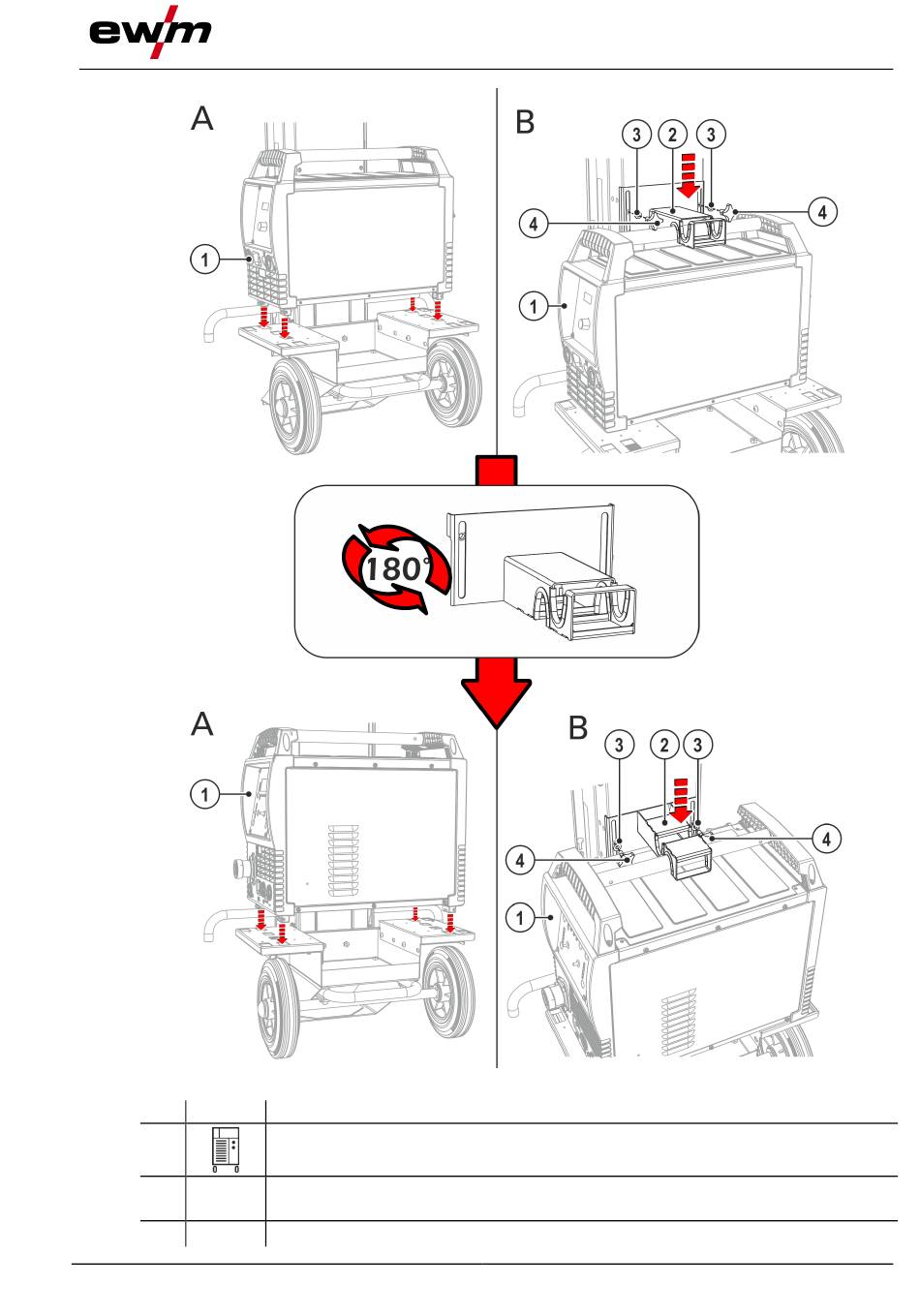 ewm

A

1

B

3 2 3

4 4

1

180°

A

1

B

3 2 3

4

4

1