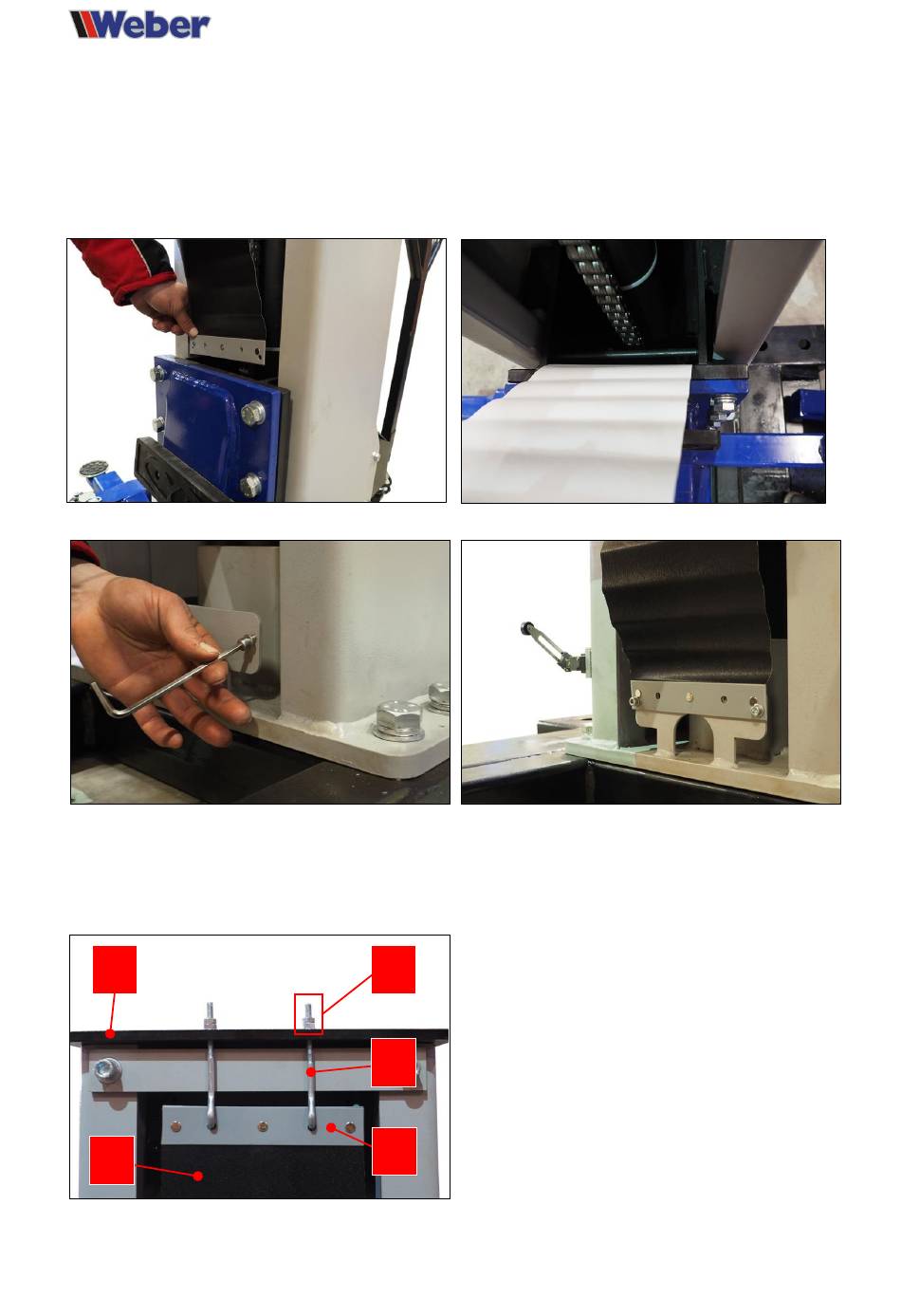 Weber