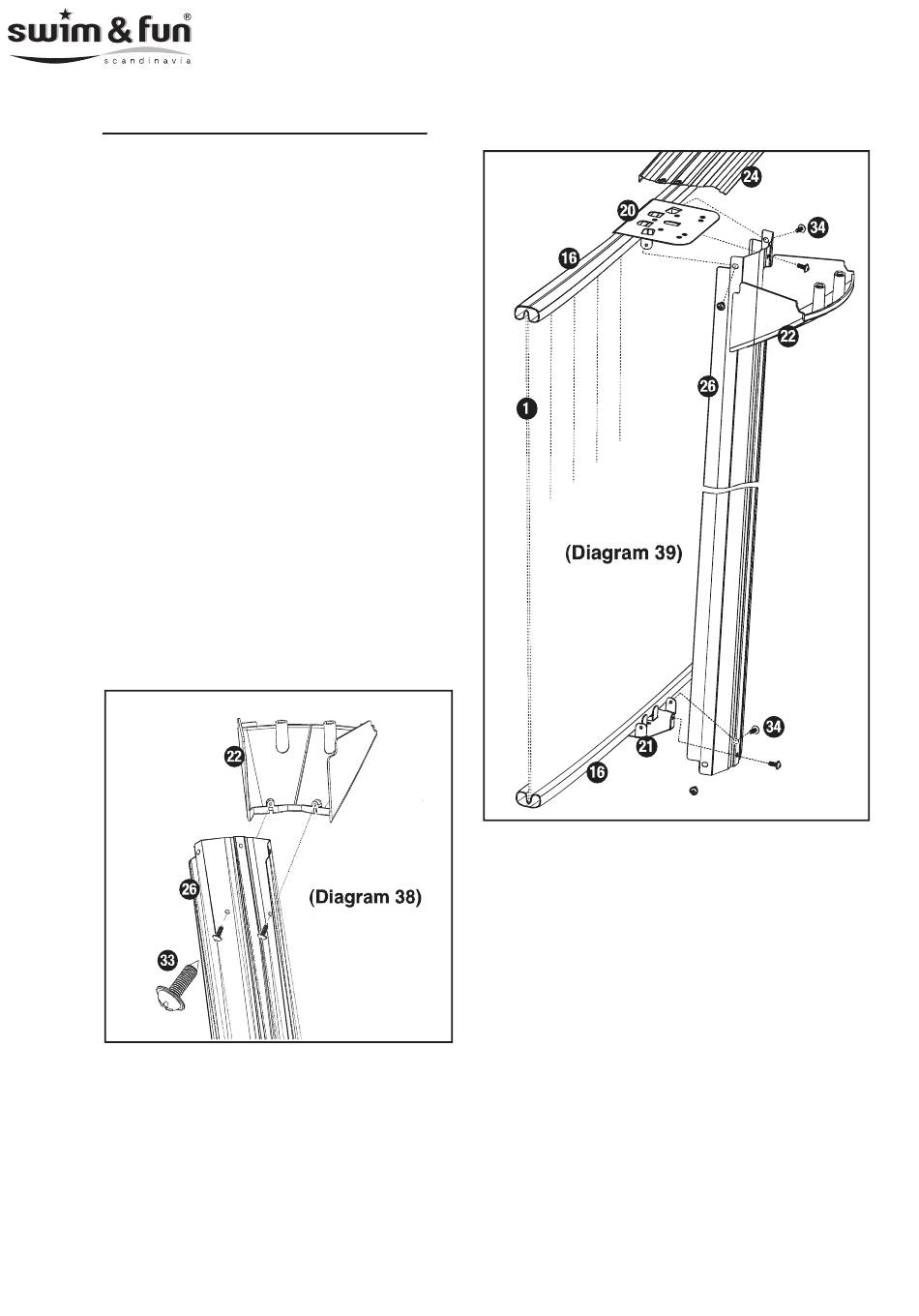 swim & fun®
scandinavia

24
20
34
16
22
26
1
(Diagram 39)
34
21
16

22
26
(Diagram 38)
33