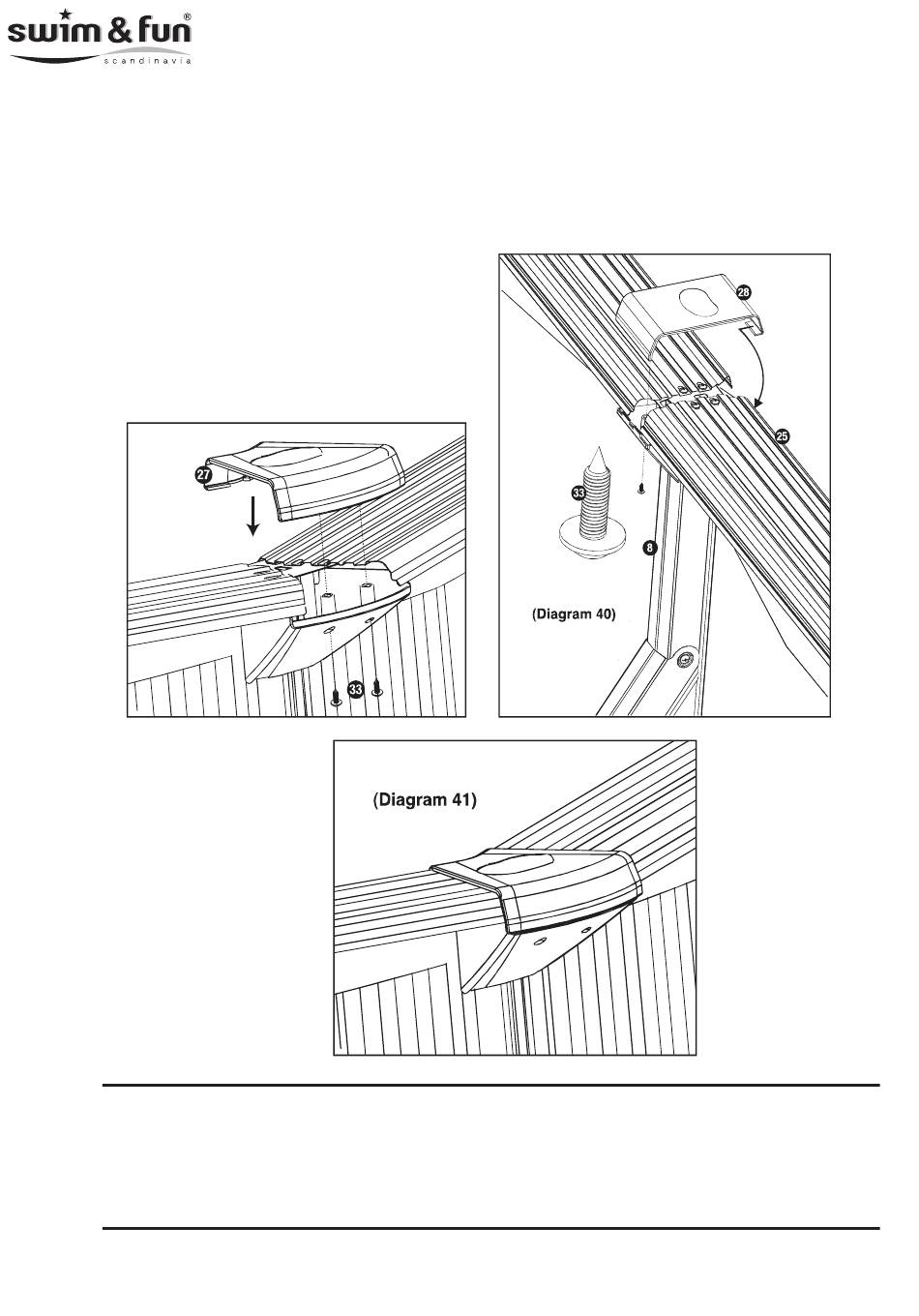 swim & fun®
scandinavia

27

33

28

25

33

8

(Diagram 40)

(Diagram 41)