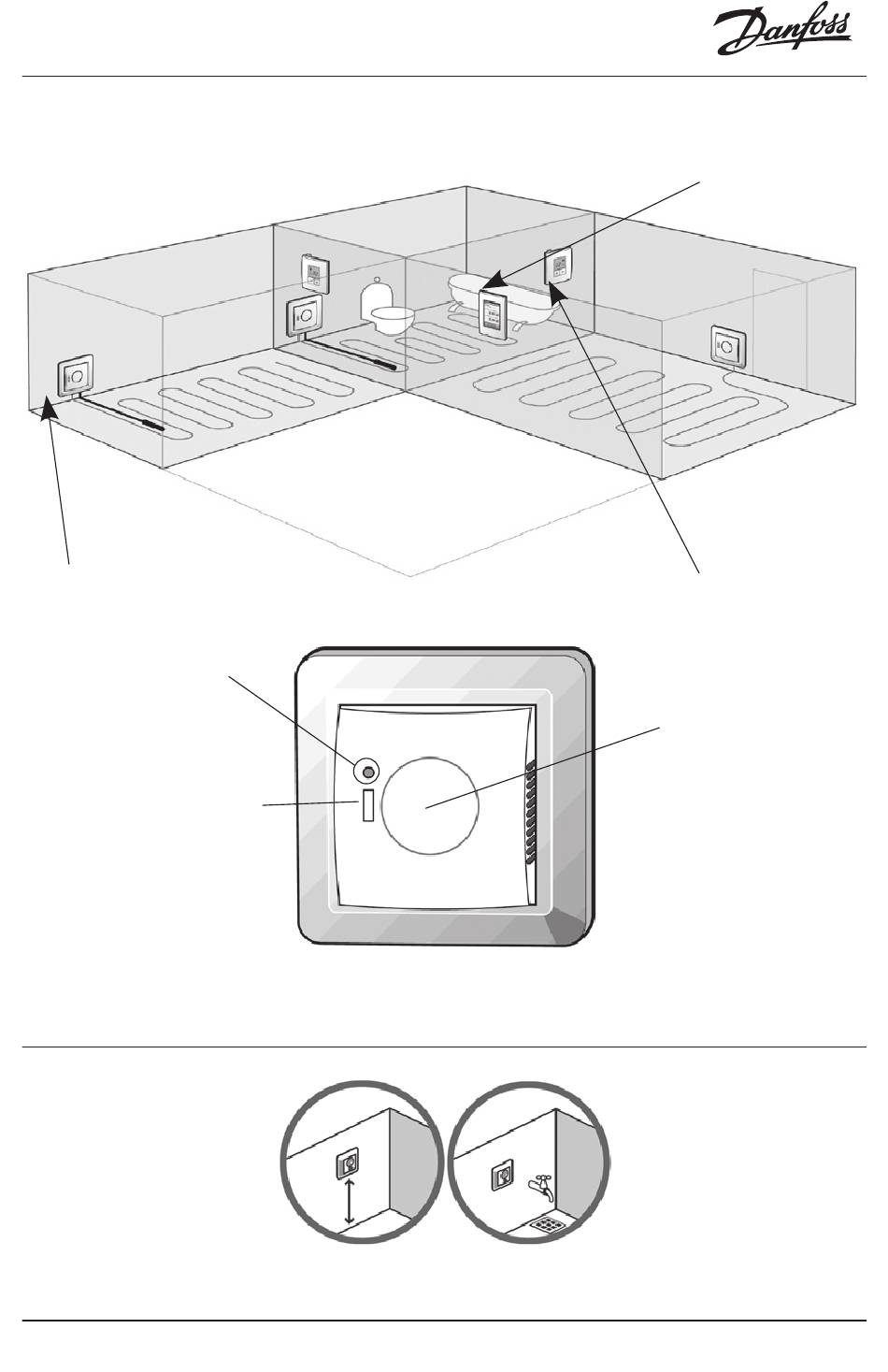 Danfoss