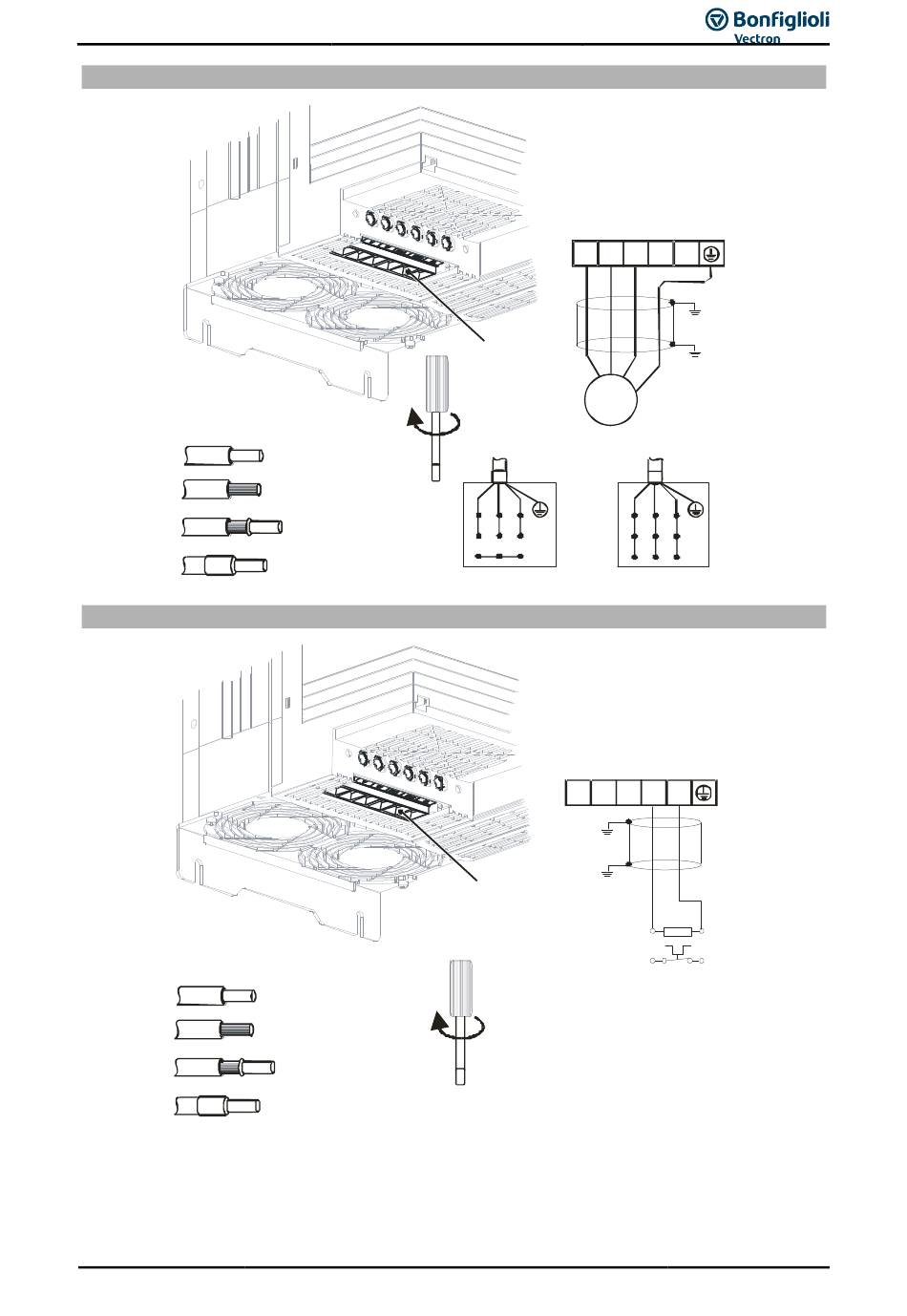 Bonfiglioli
Vectron