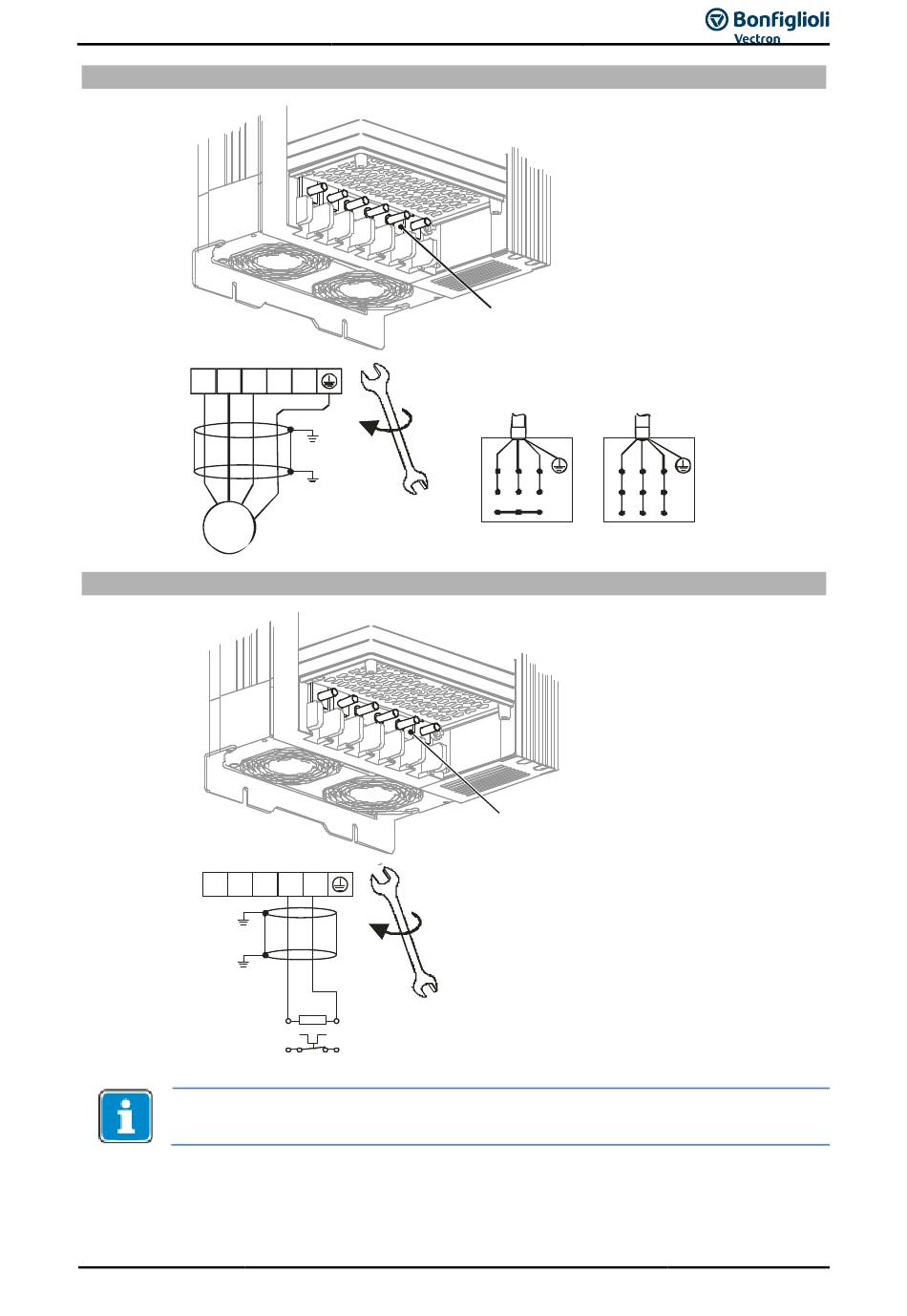 Bonfiglioli Vectron