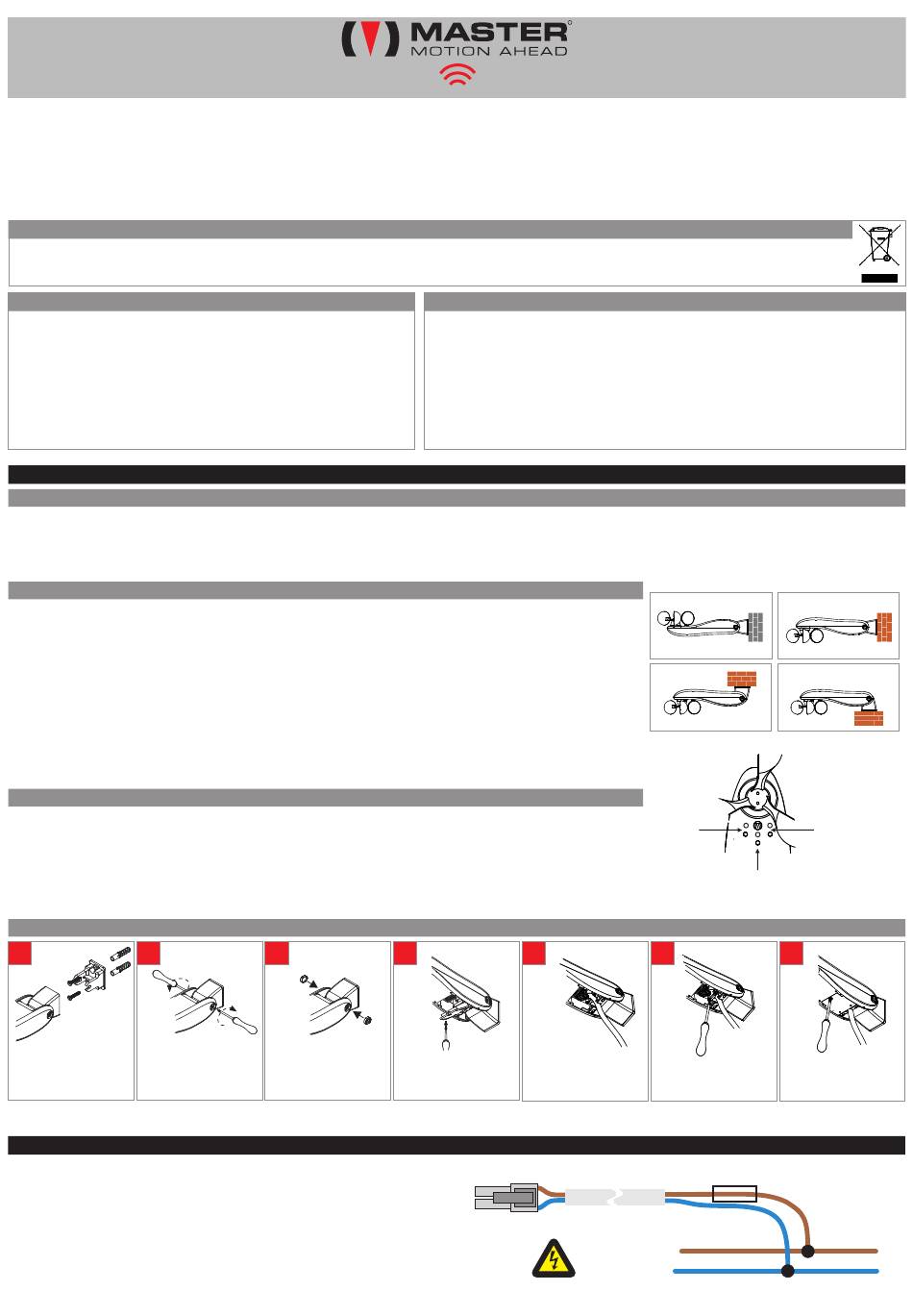 MASTER®
MOTION AHEAD