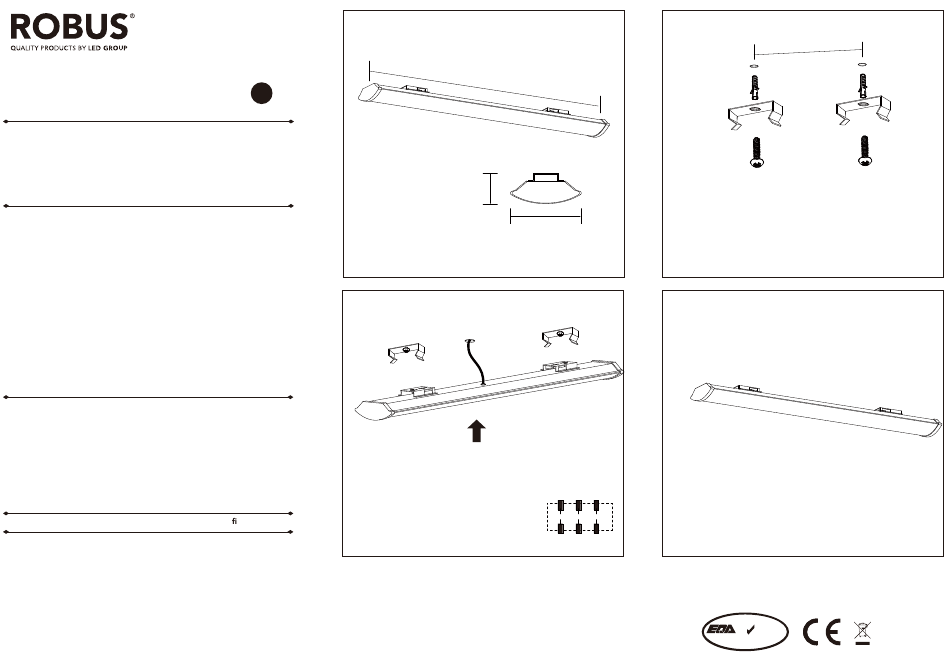 ROBUS®
QUALITY PRODUCTS BY LED GROUP

fi

EQA

CE