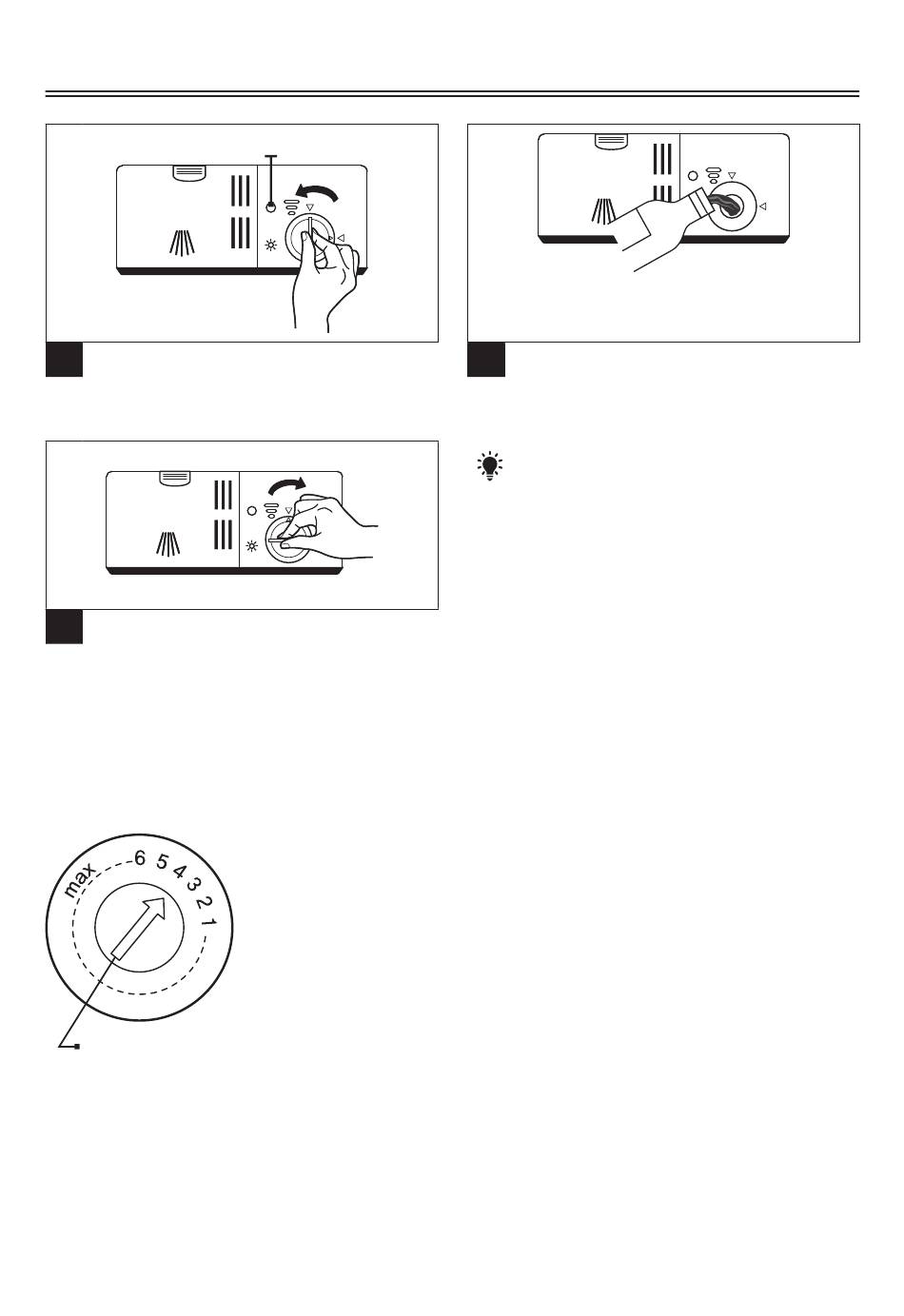 max 6 5 4 3 2 1