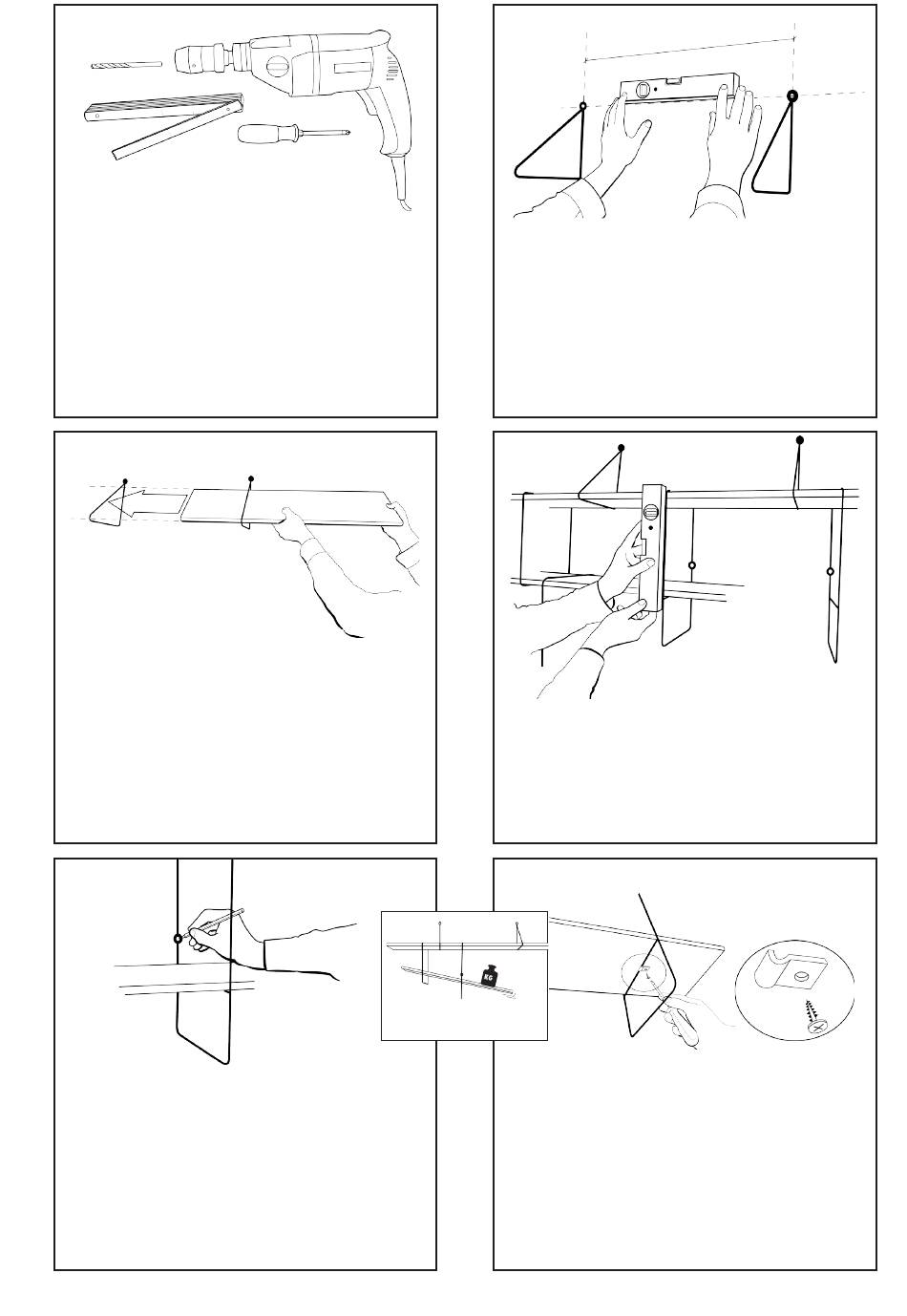 KG