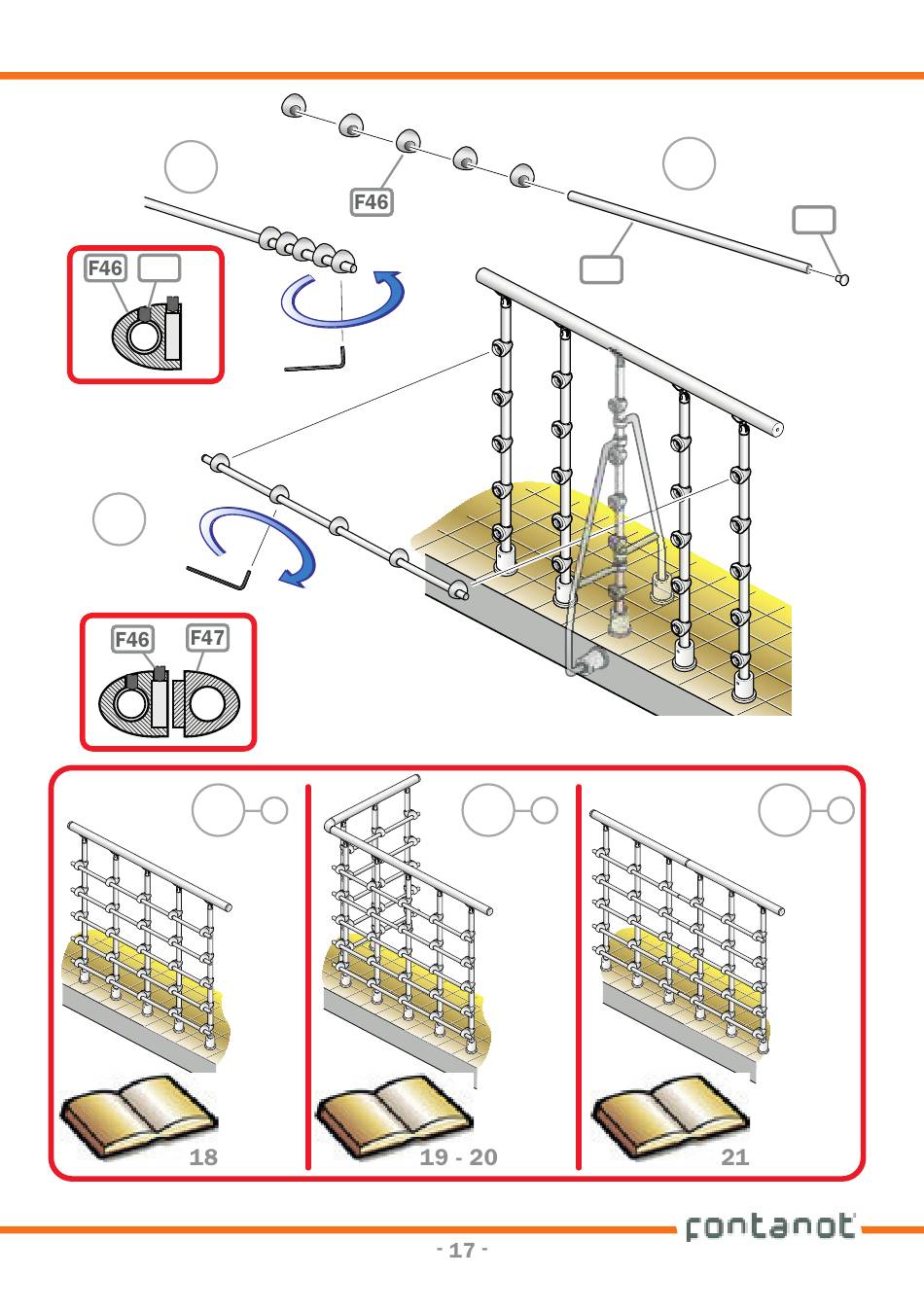 F46

F46

F46
F47

18

19 - 20

21

fontanot

- 17 -