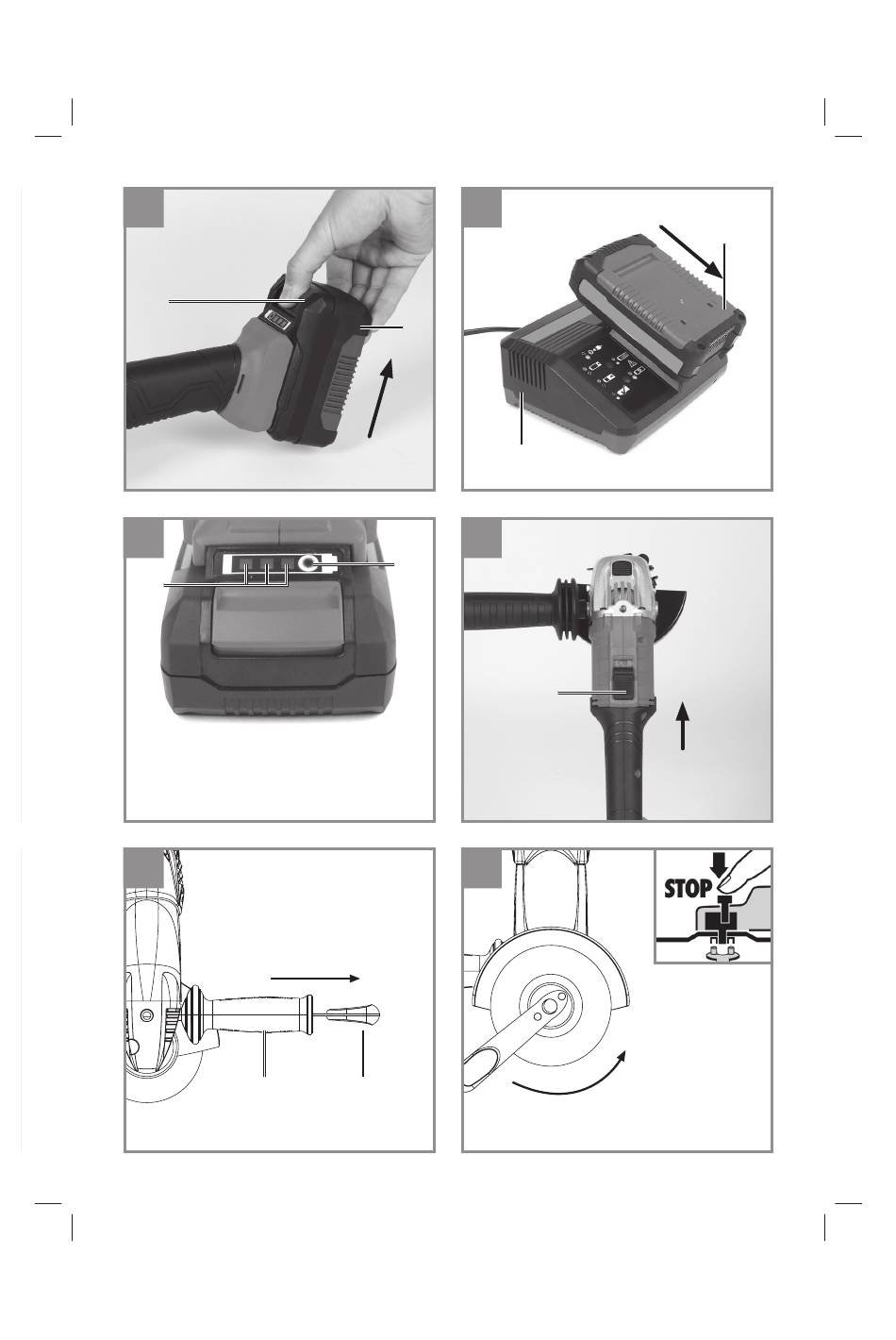 STOP