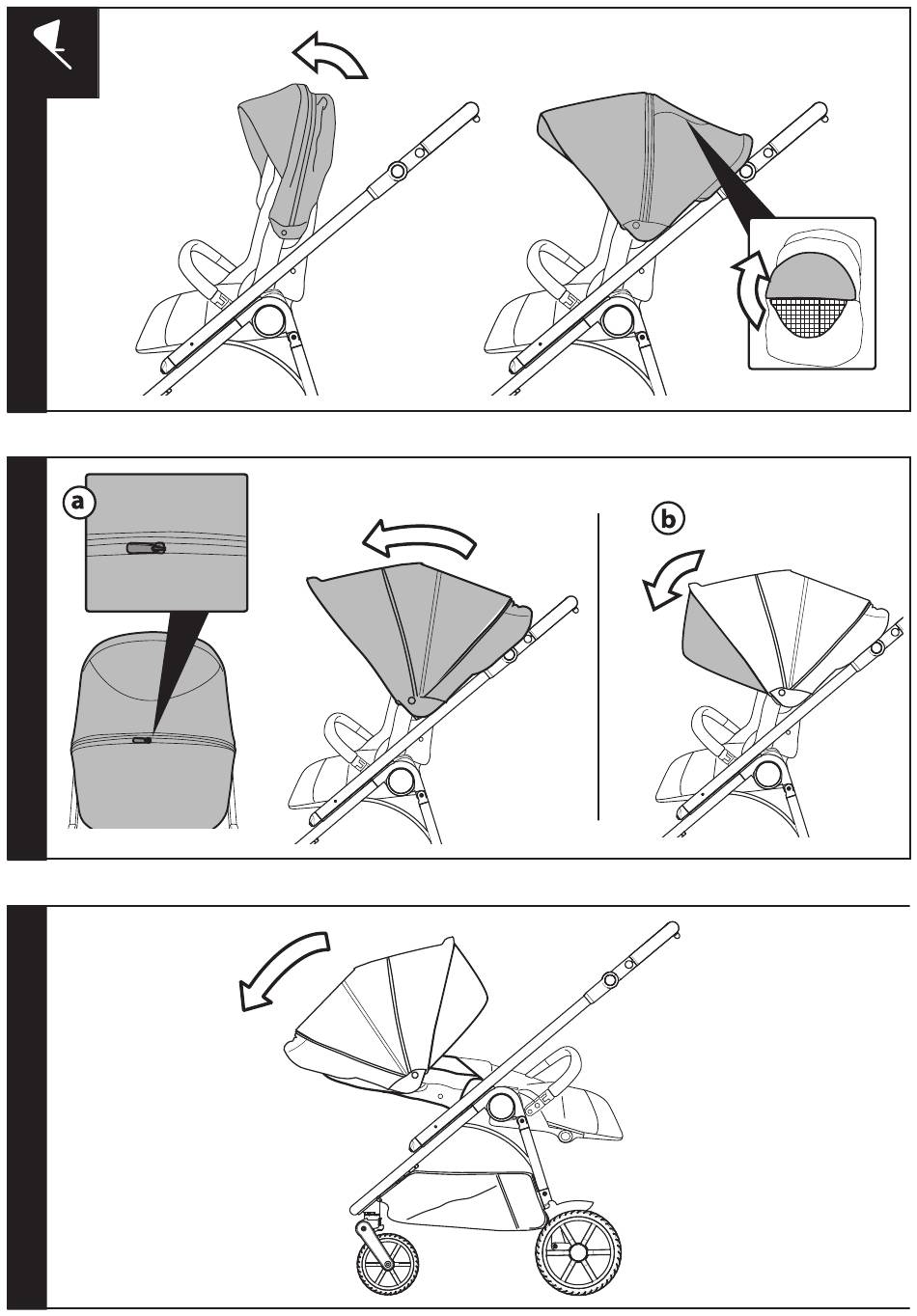 a

b