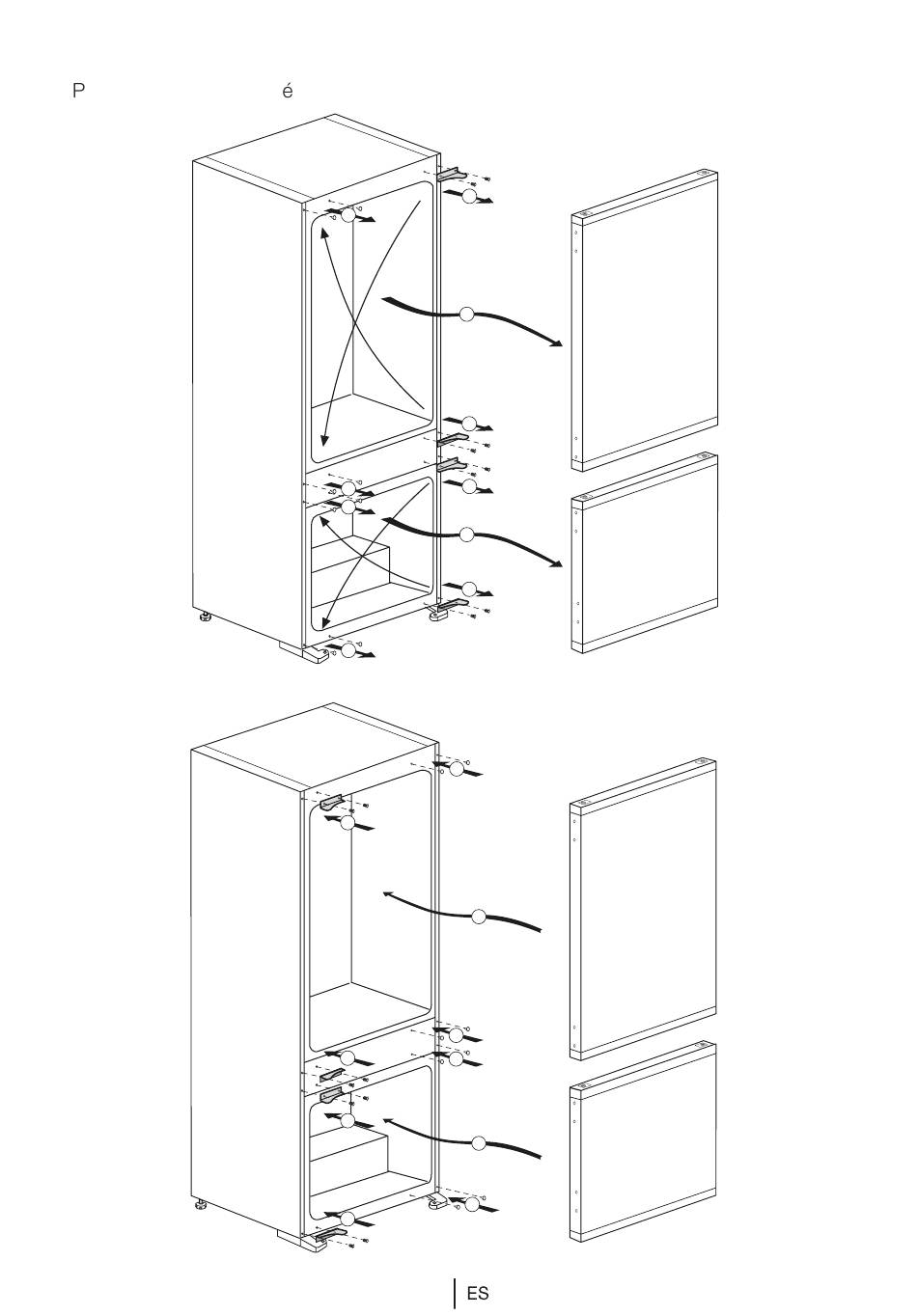 P é

ES