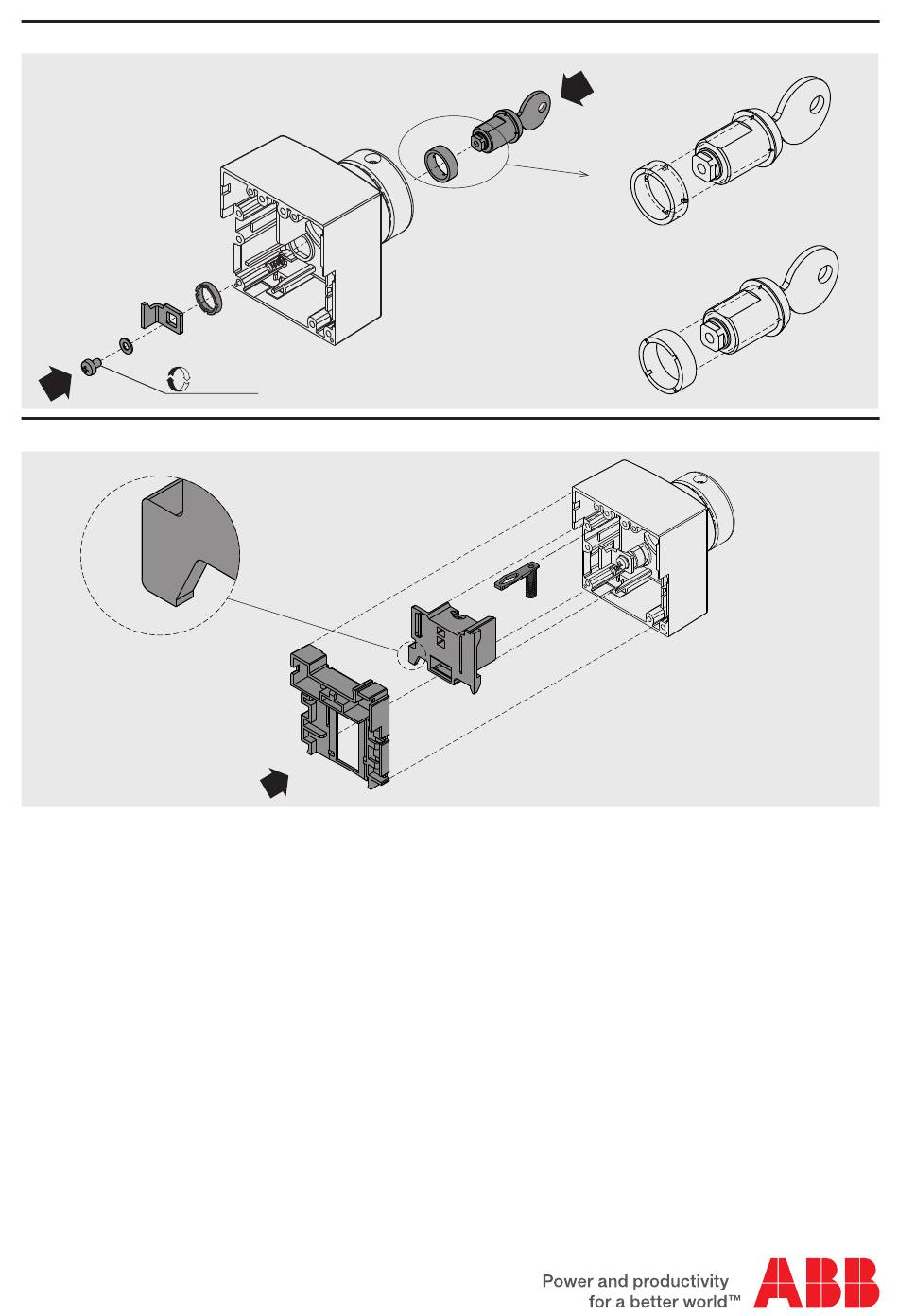 Power and productivity
for a better world™

ABB