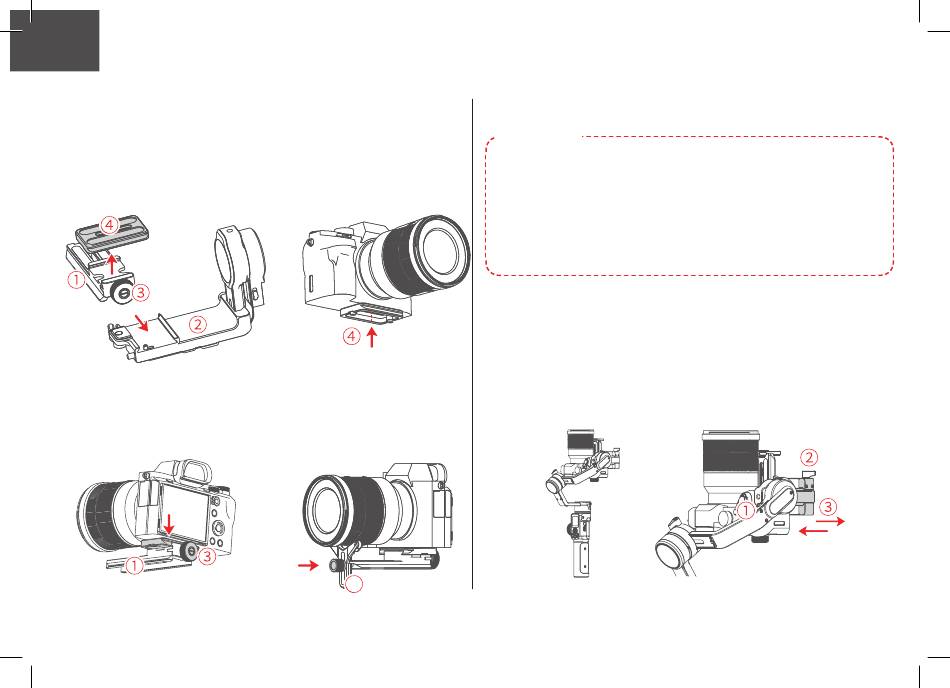 ④
①
③
②
④
①
③
②
①
③