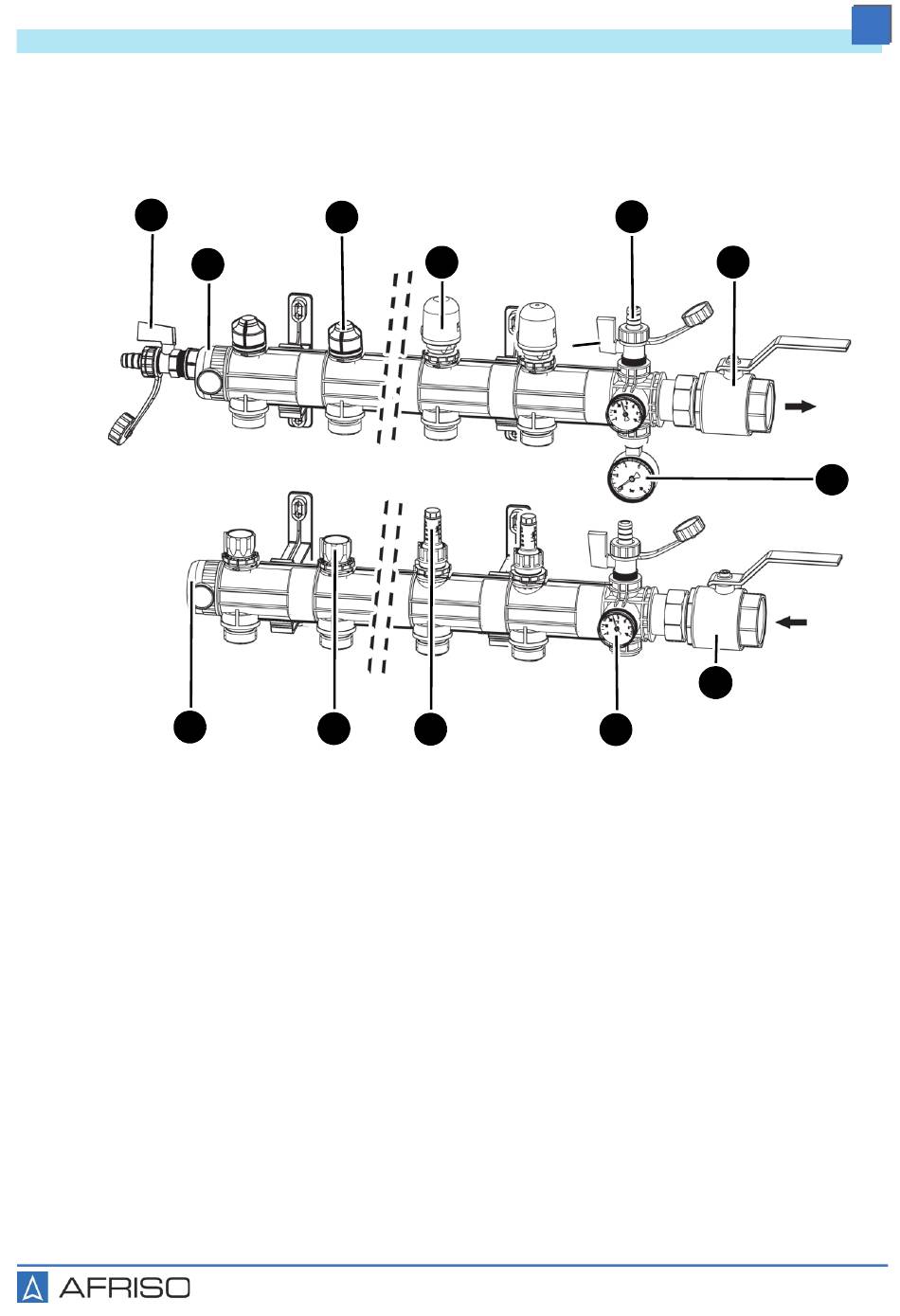 AFRISO