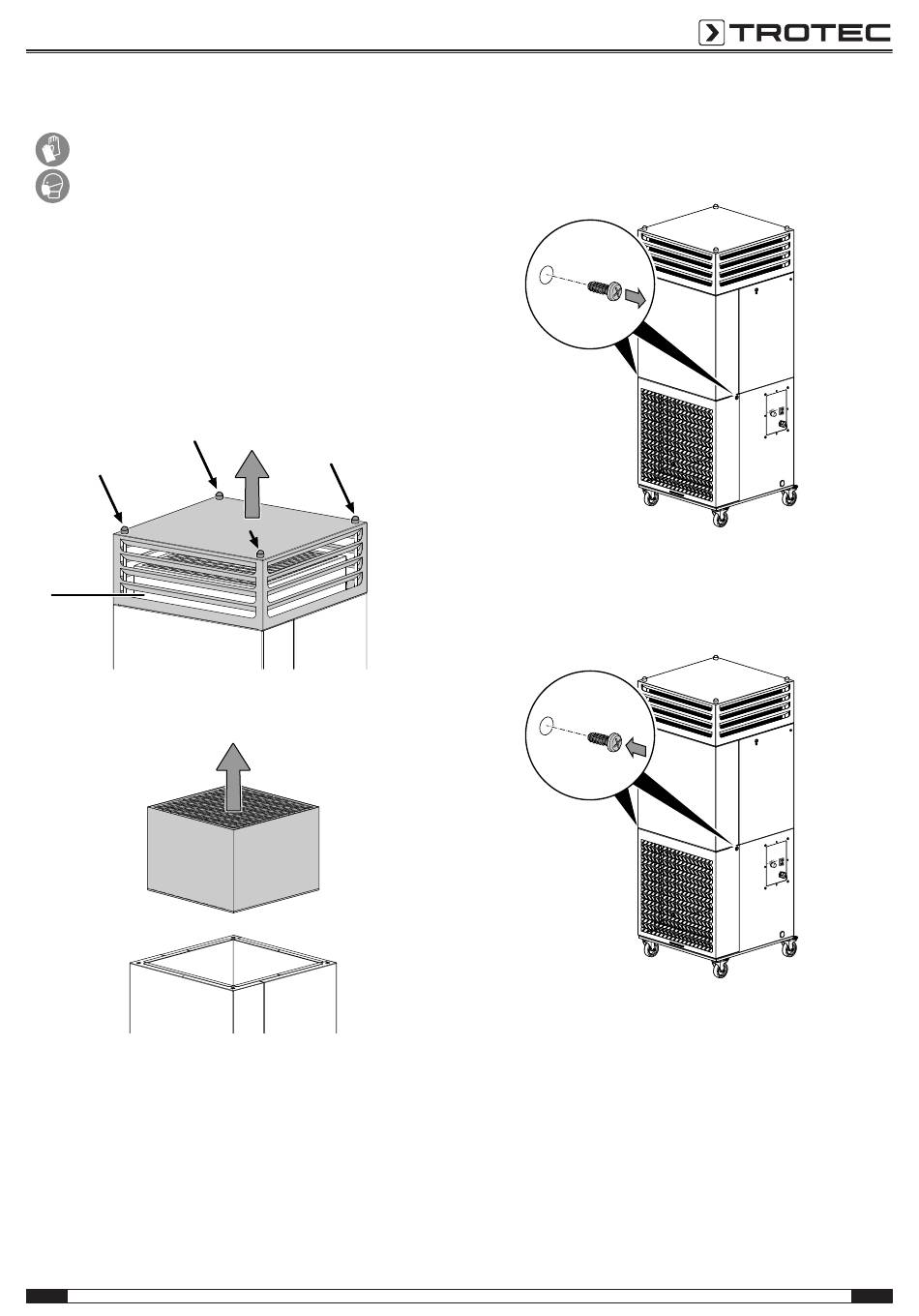 TROTEC