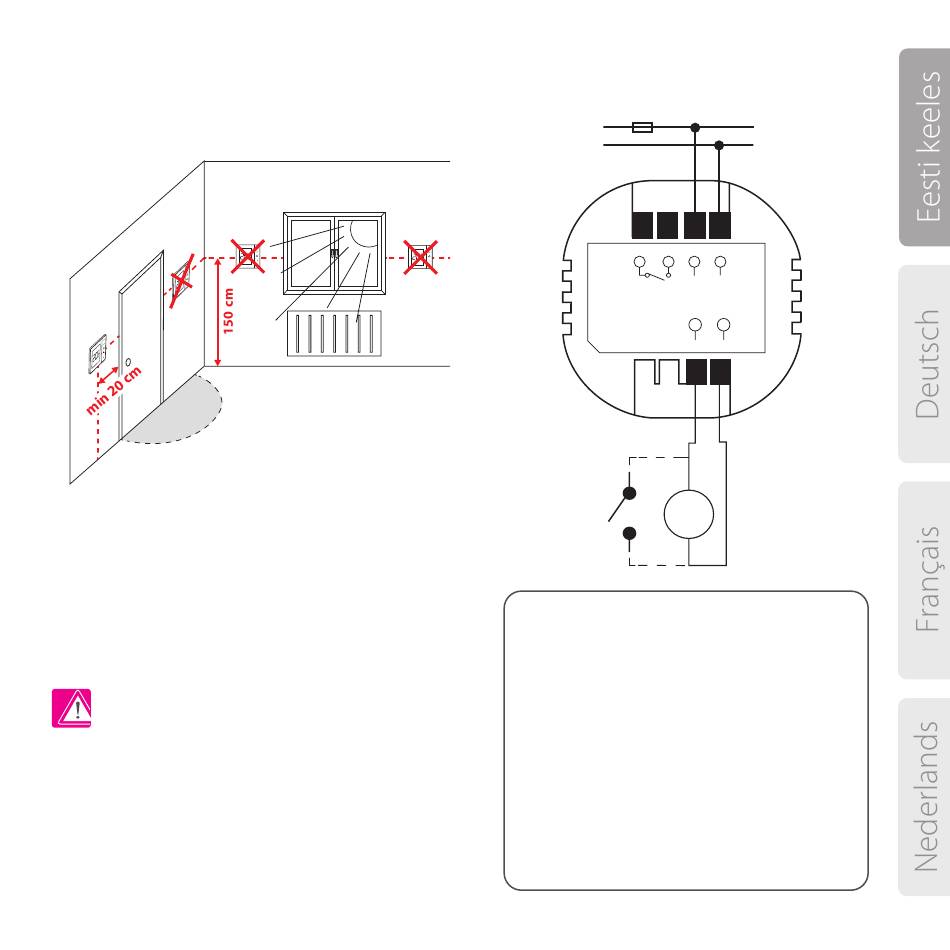 150 cm

min 20 cm

Eesti keeles

Deutsch

Français

Nederlands