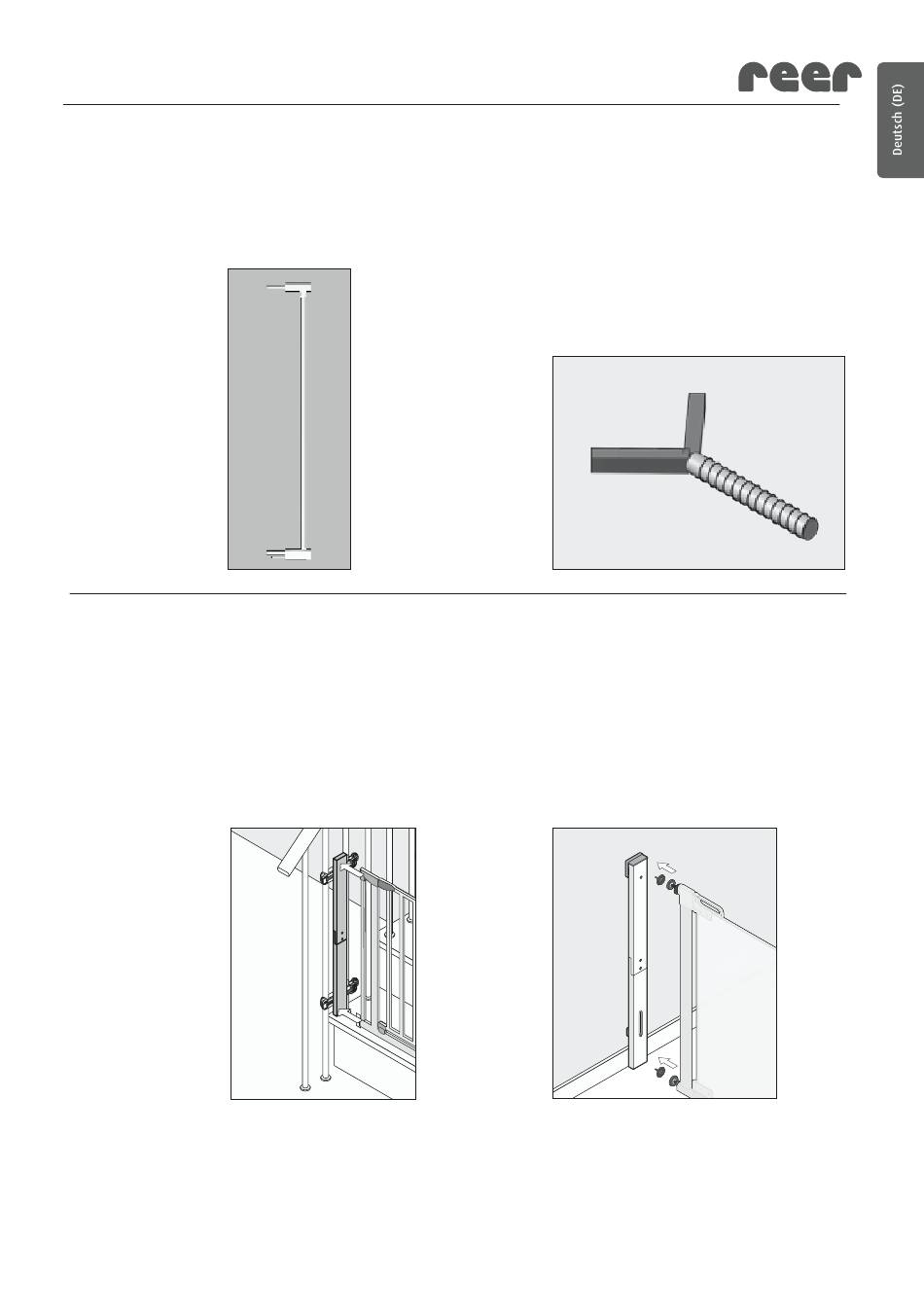 reer

Deutsch (DE)