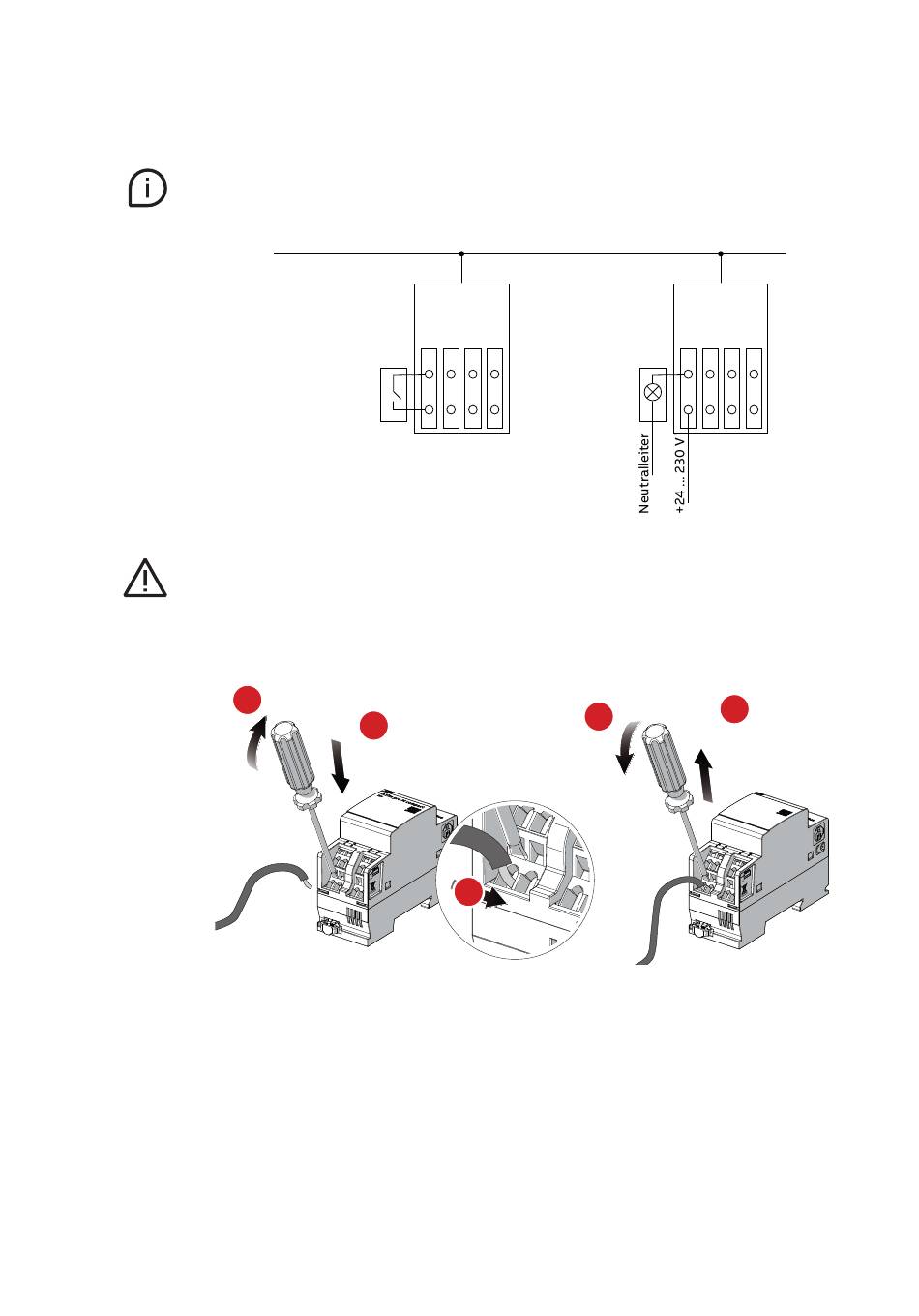 Neutralleiter

+24 ... 230 V