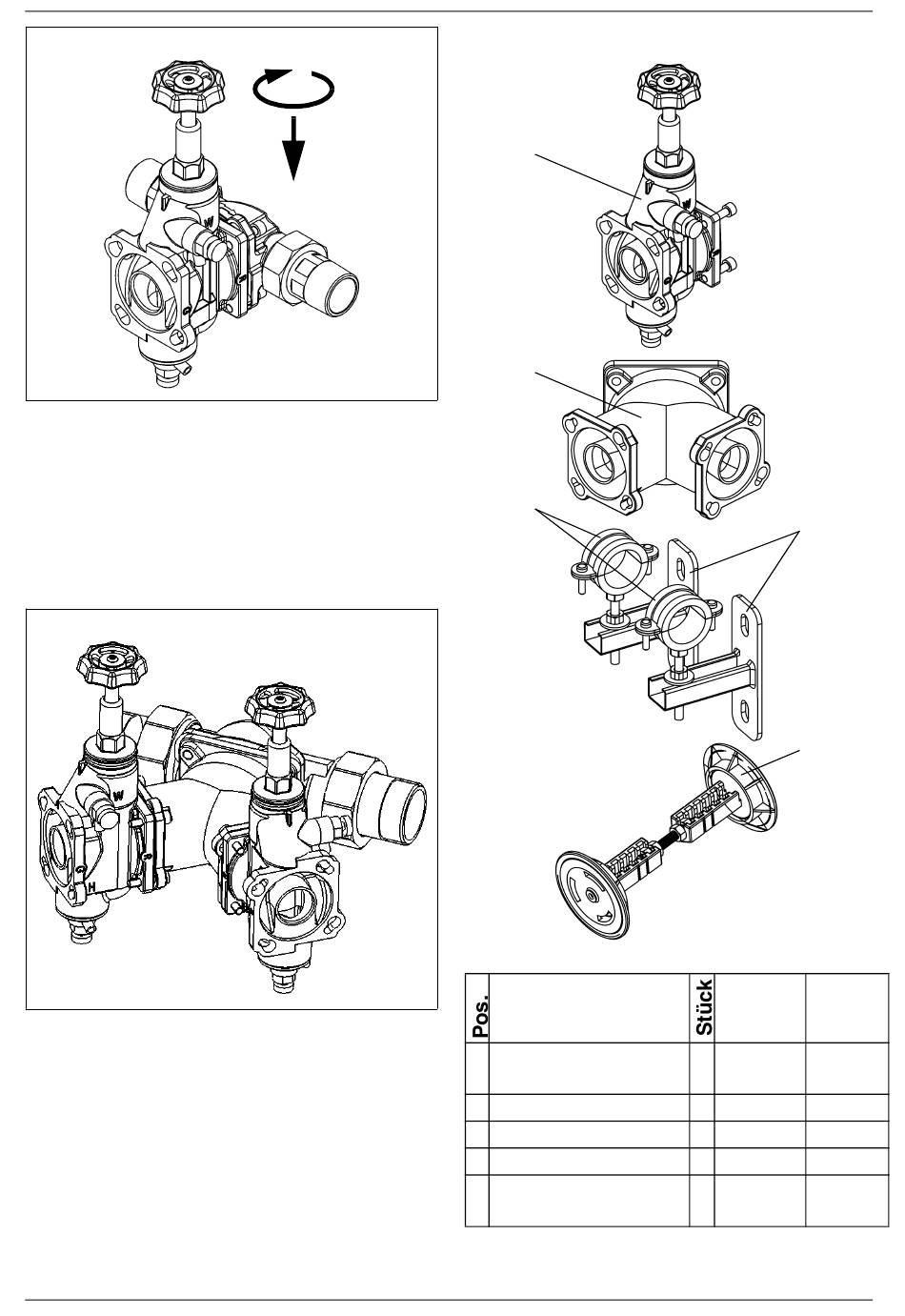 | Pos. | | Stück | | |
|---|---|---|---|---|
| | | | | |
| | | | | |
| | | | | |
| | | | | |
| | | | | |