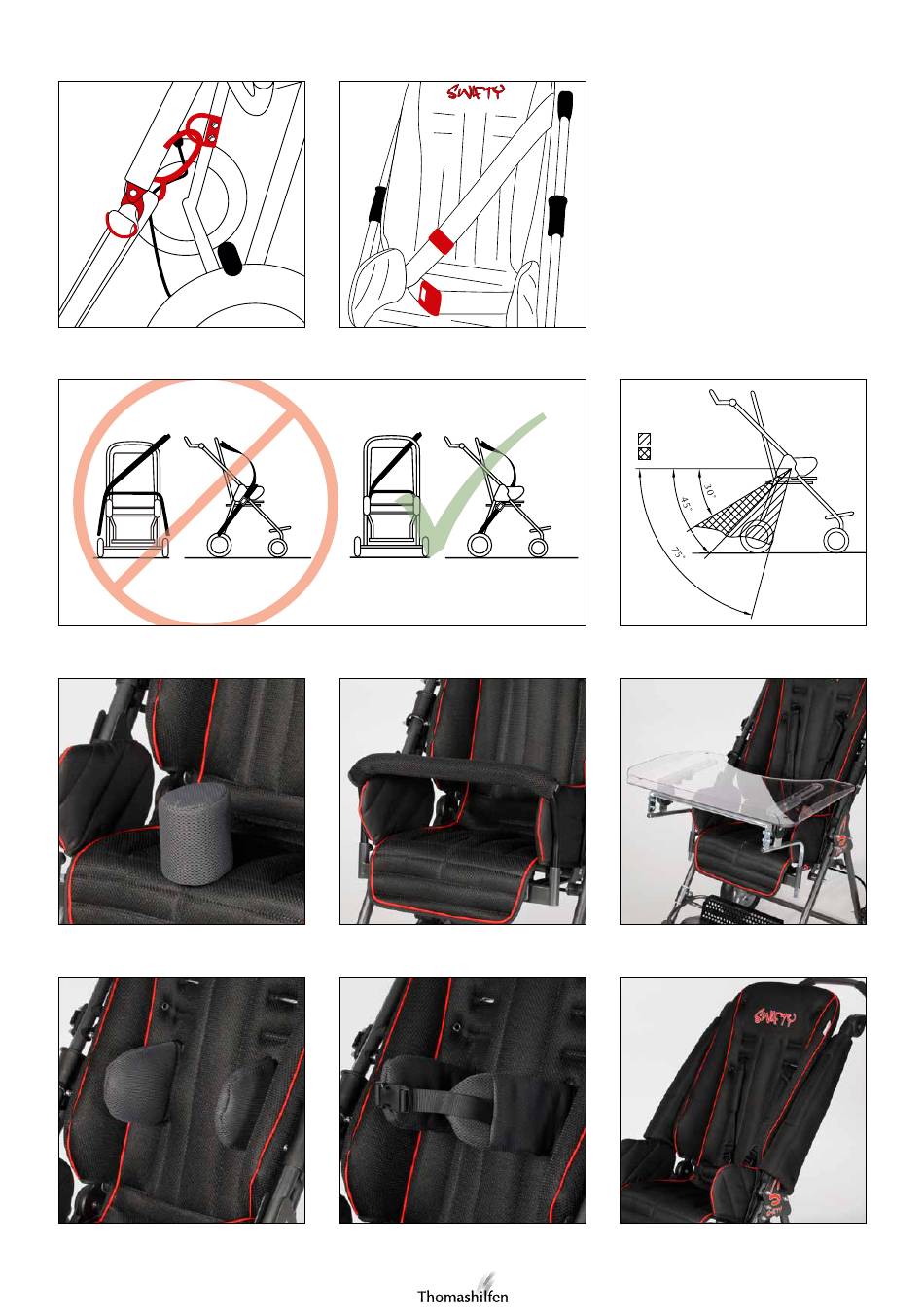 SWIFTY

30°
45°
75°

SWIFTY

Thomashilfen