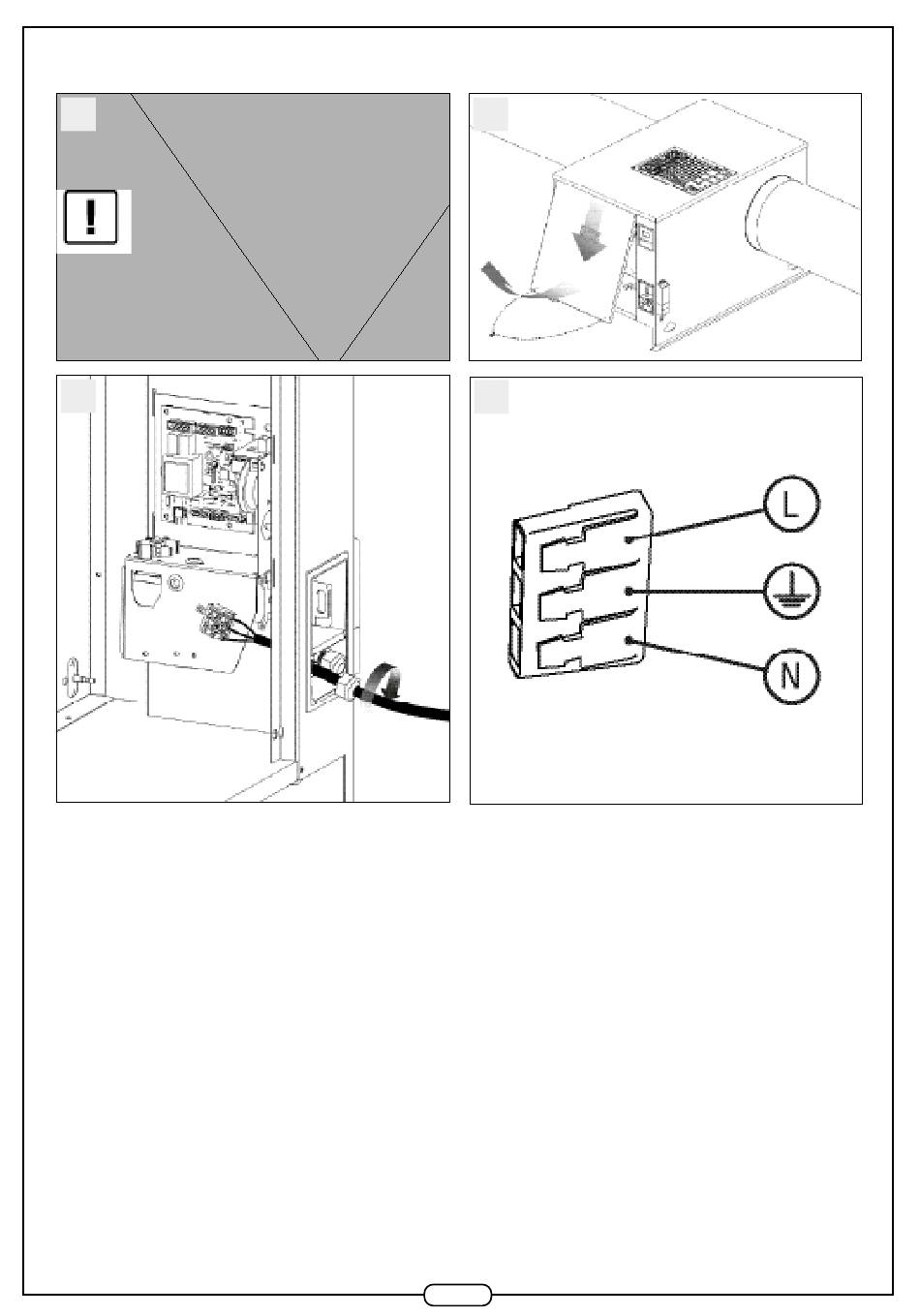 !

L

N