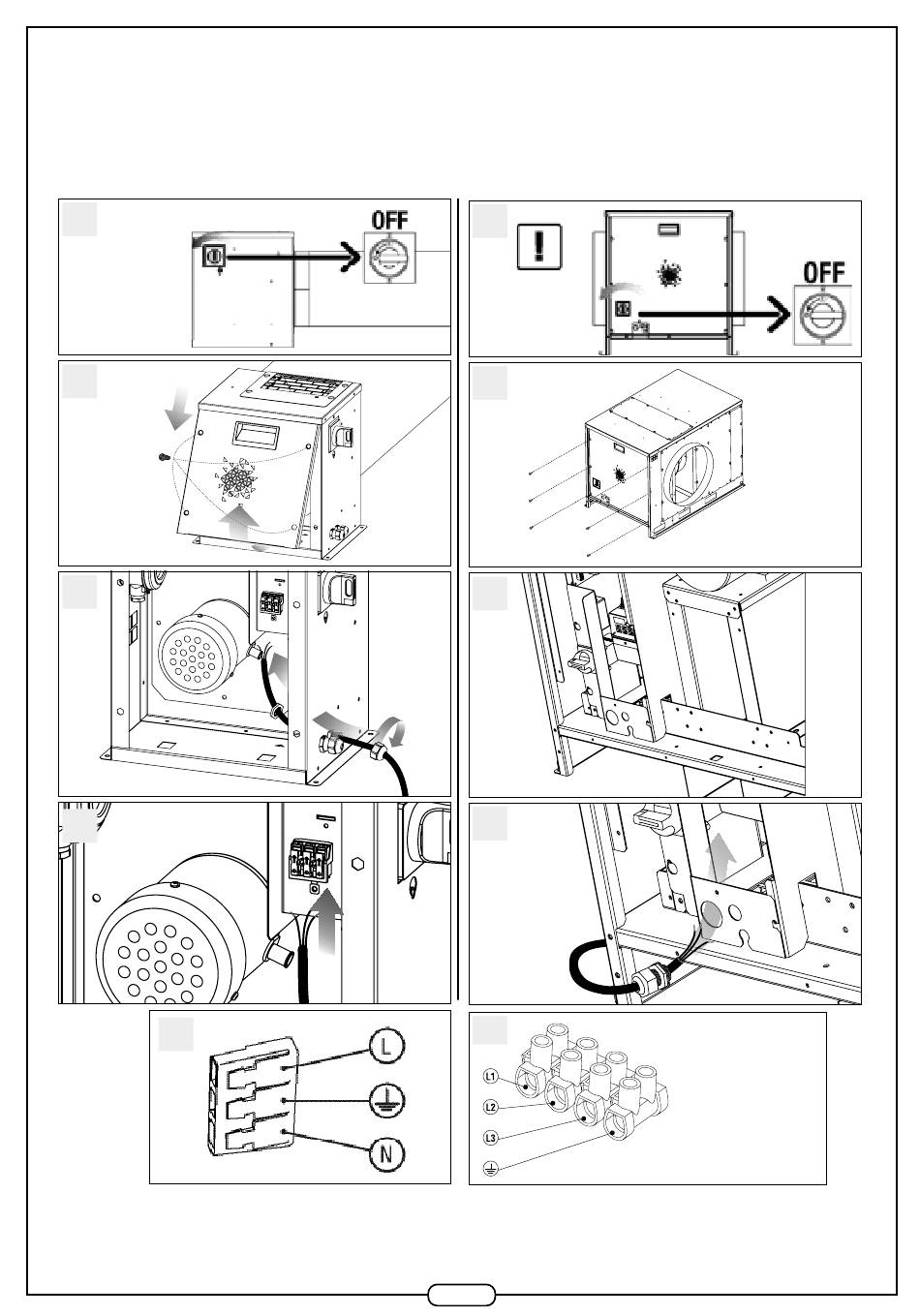 OFF

OFF

L

N

L1

L2

L3