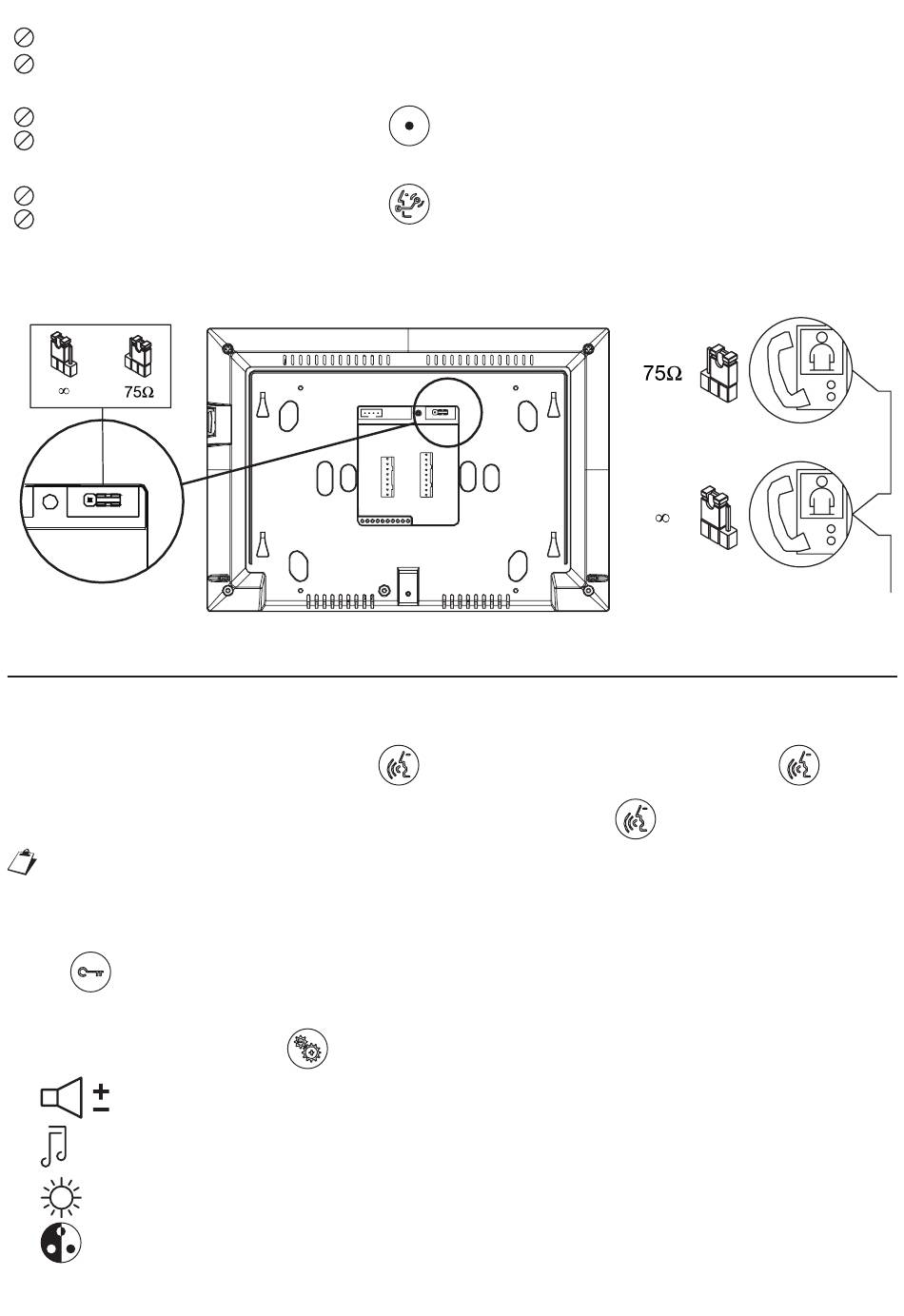 $\infty$

75Ω

75Ω

$\infty$