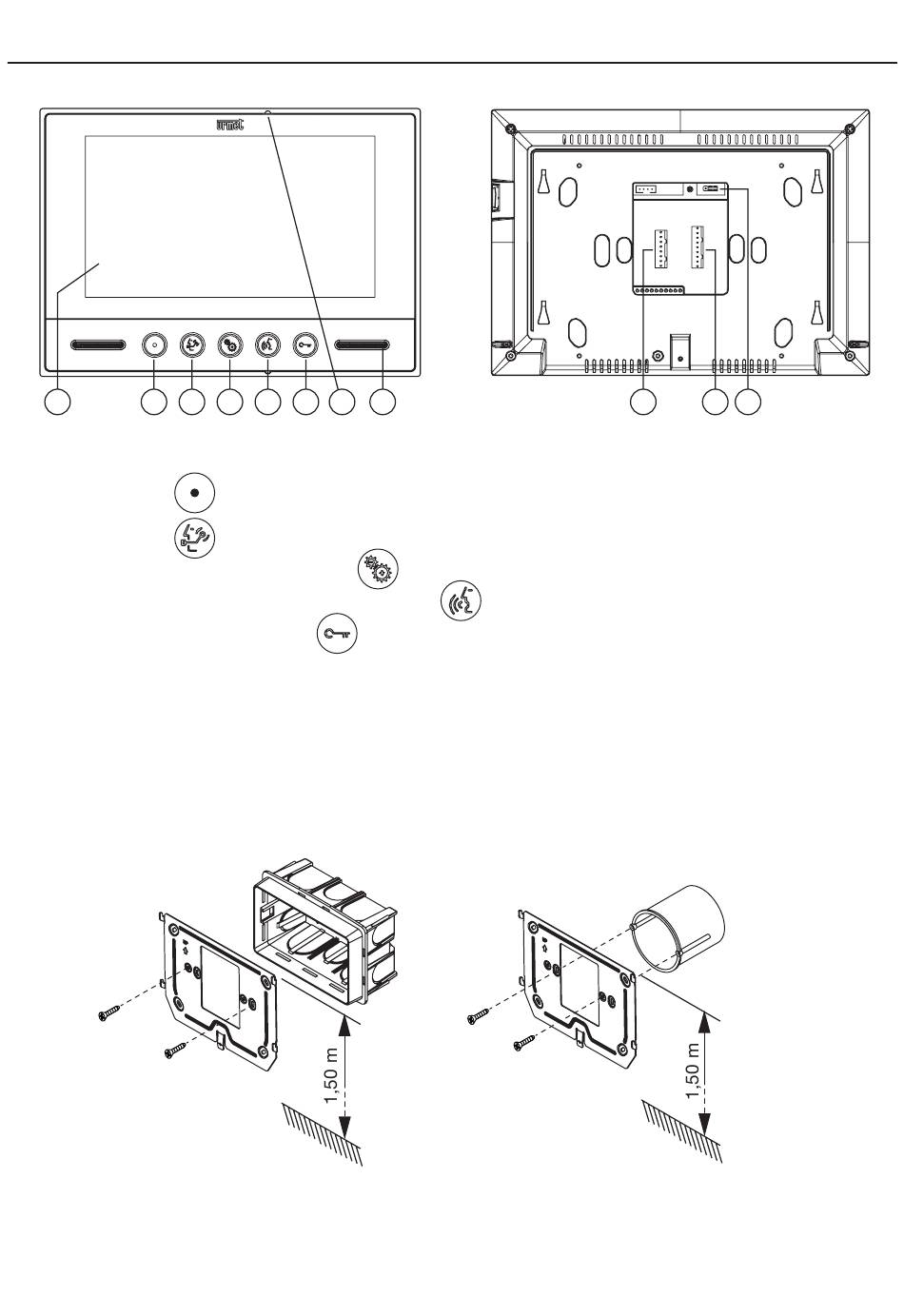 urmet

1,50 m

1,50 m