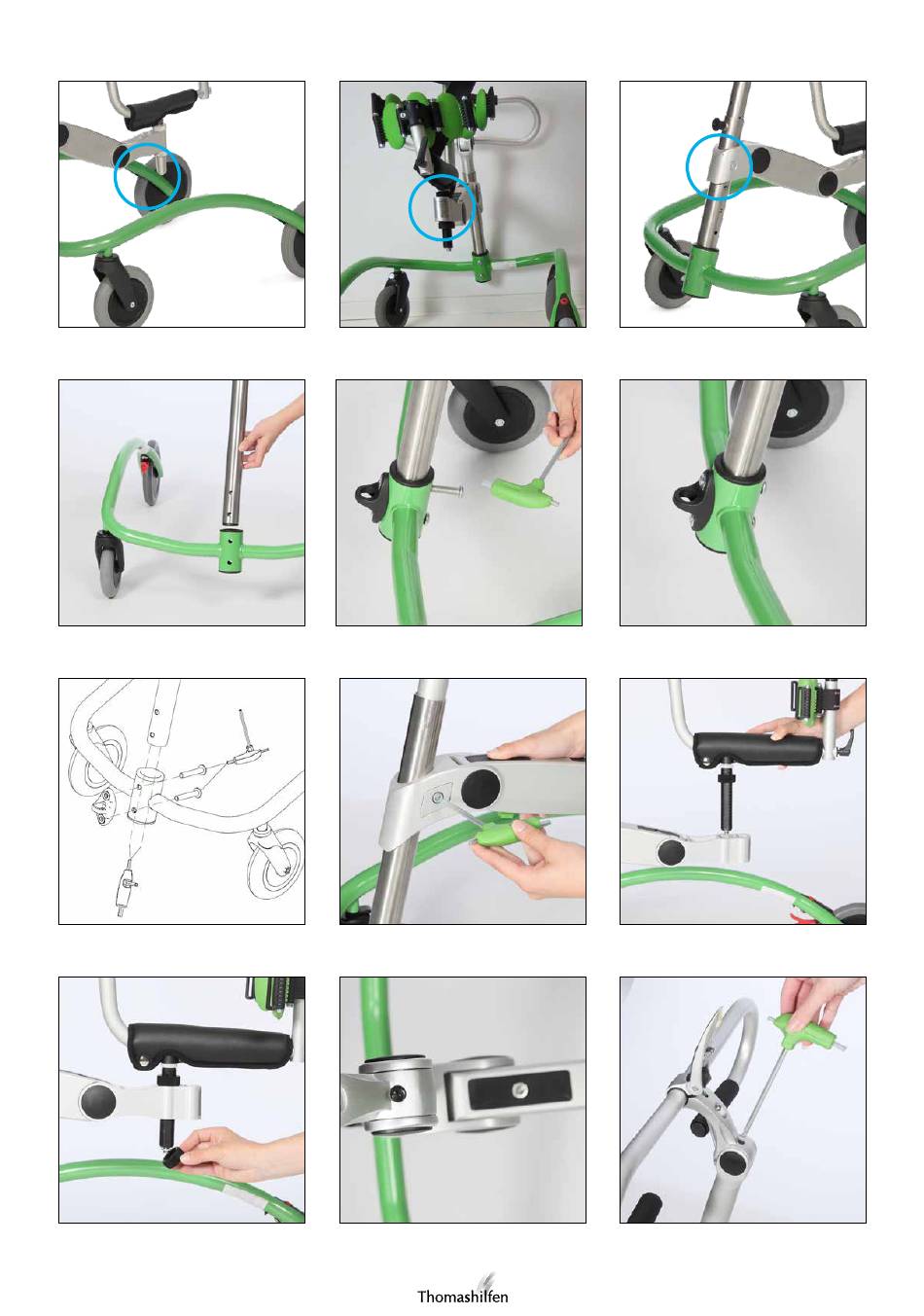 Thomashilfen