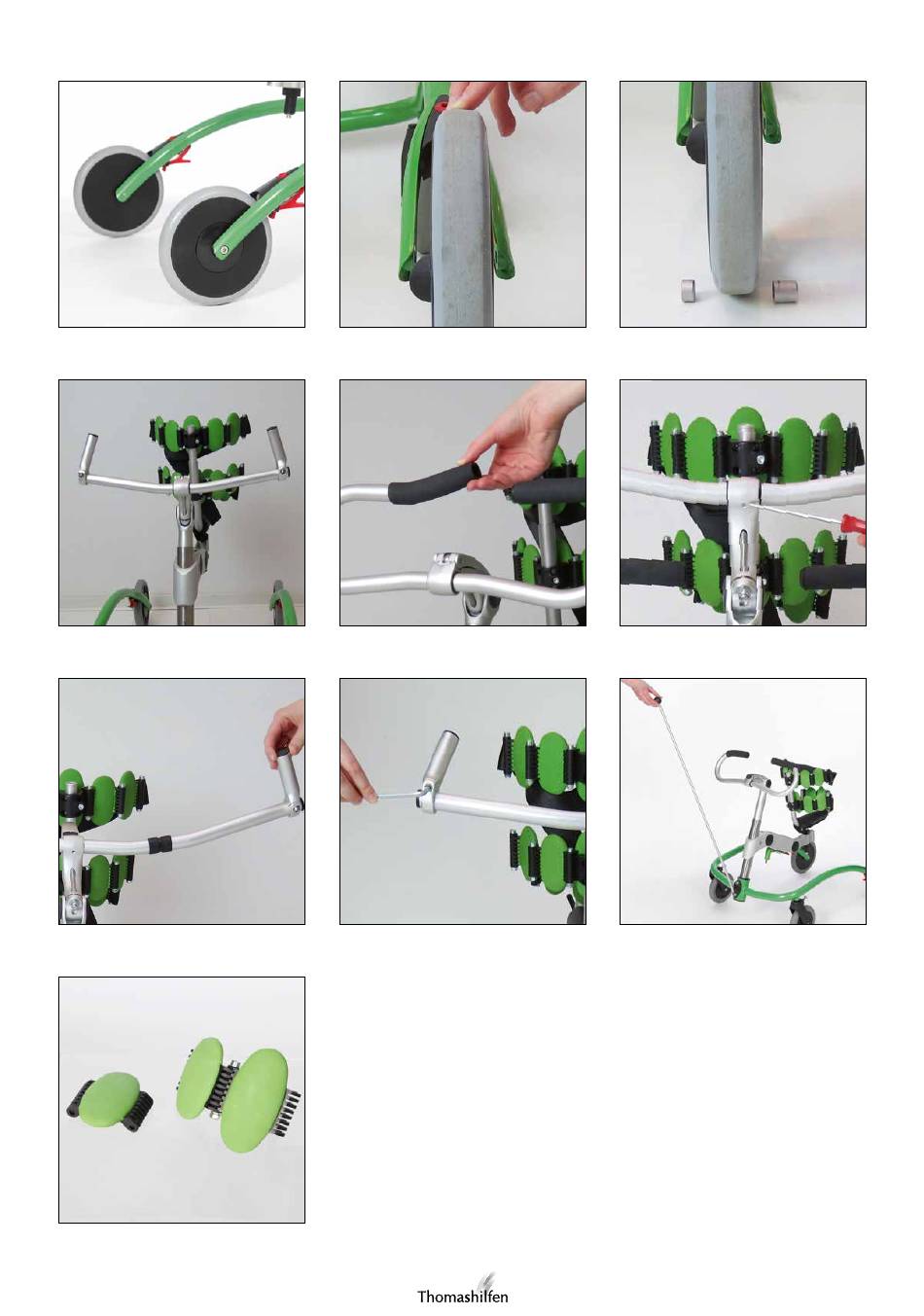 Thomashilfen