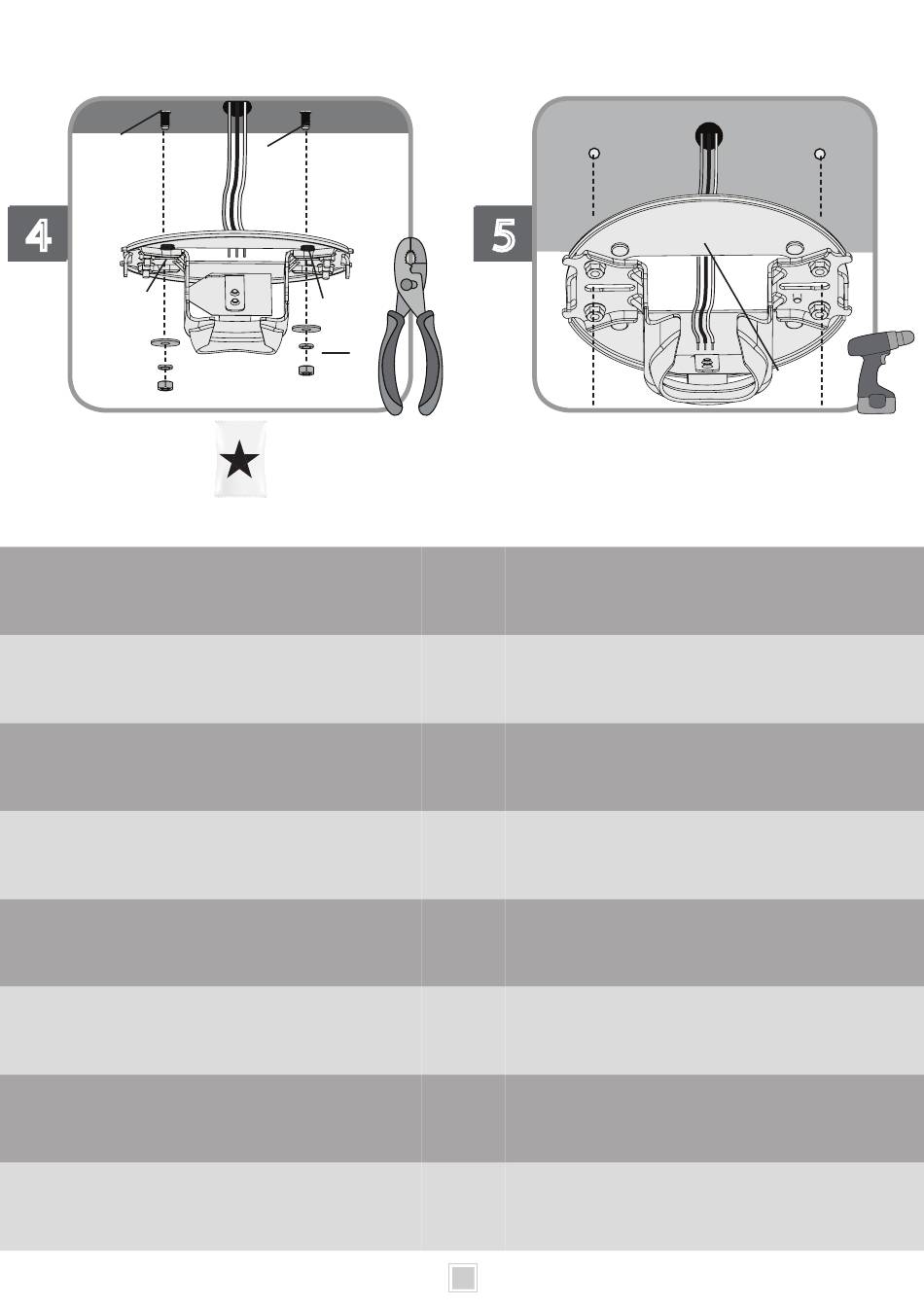 4

5