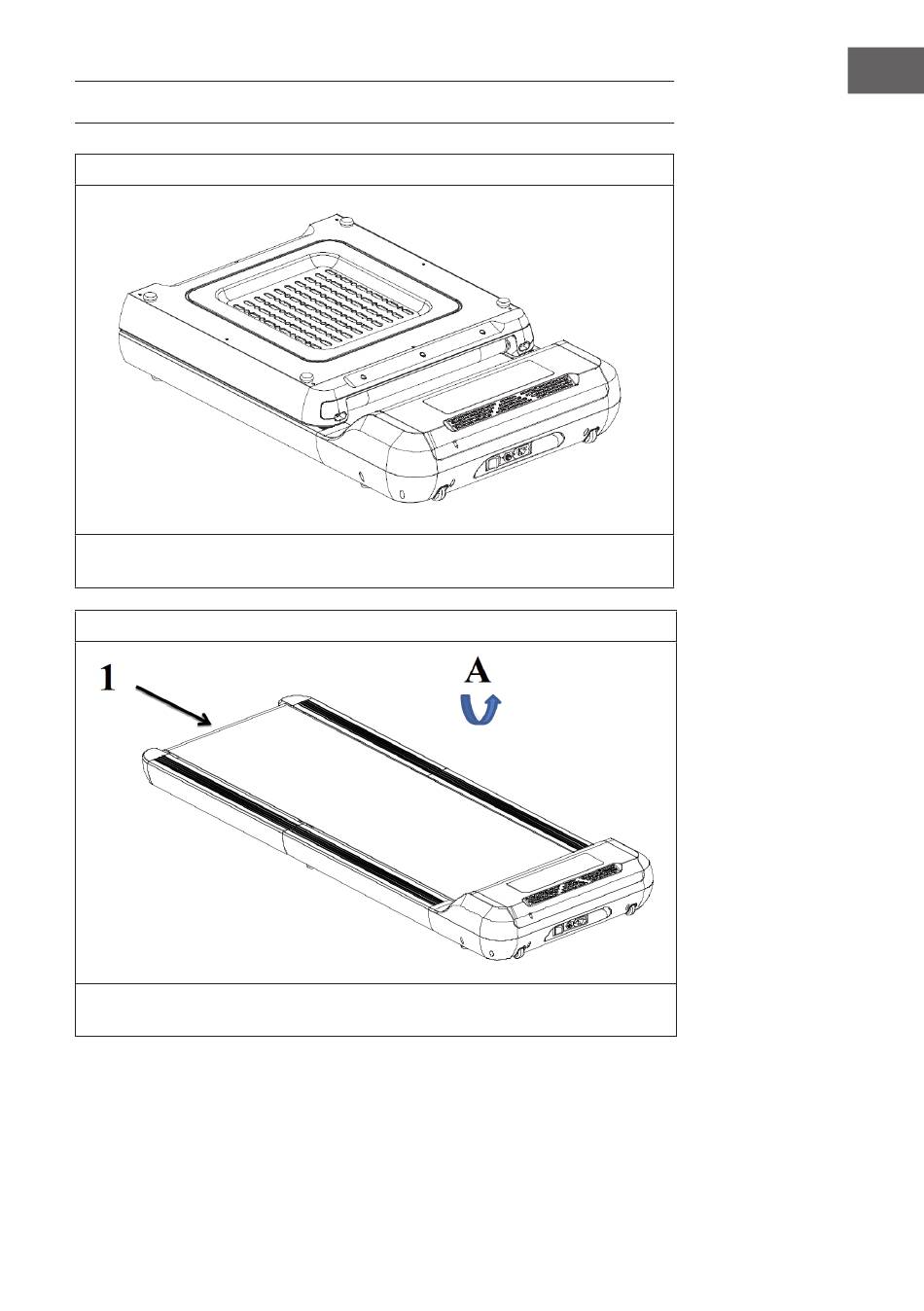 1

A