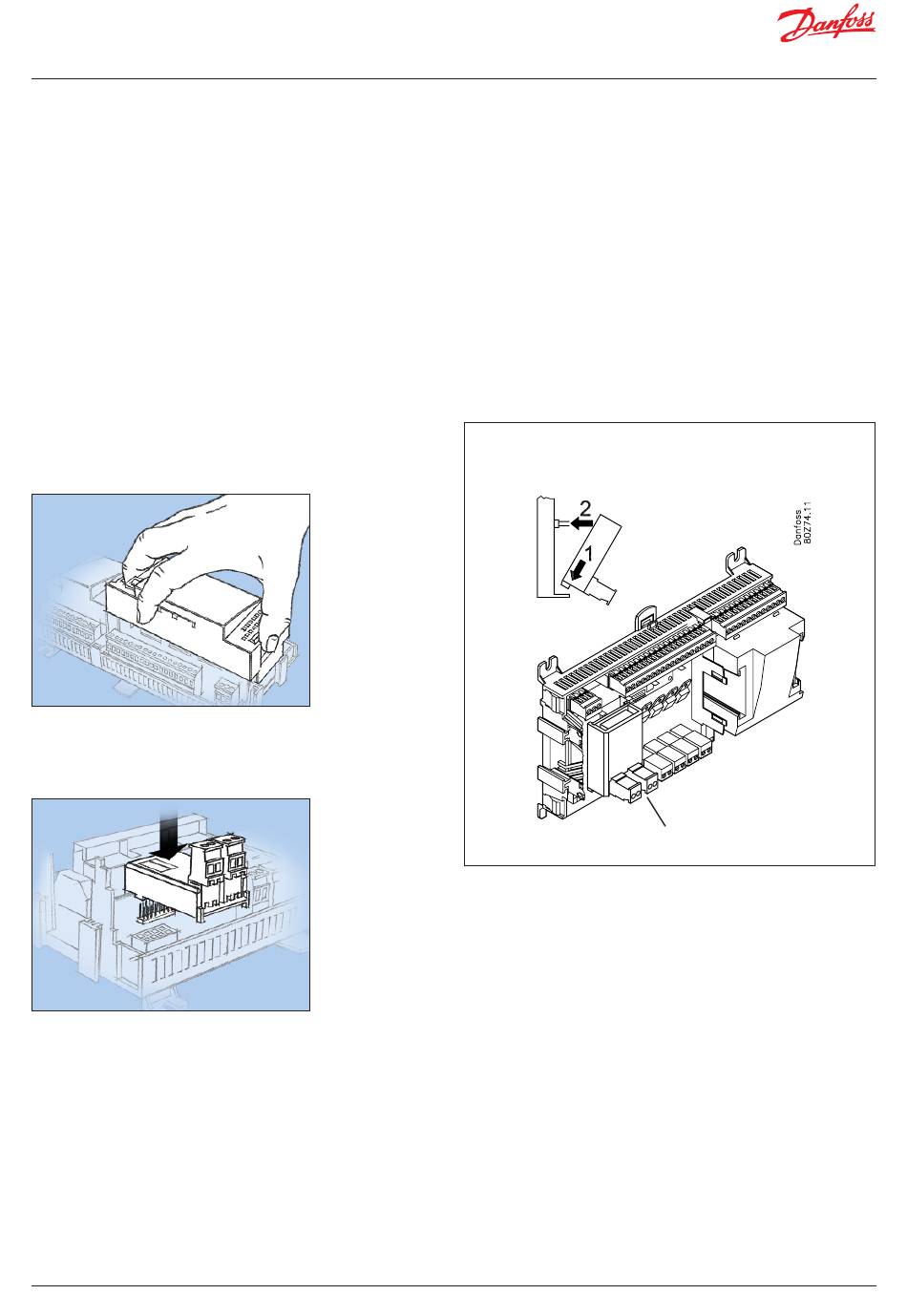 Danfoss

2

1

Danfoss 80Z74.11