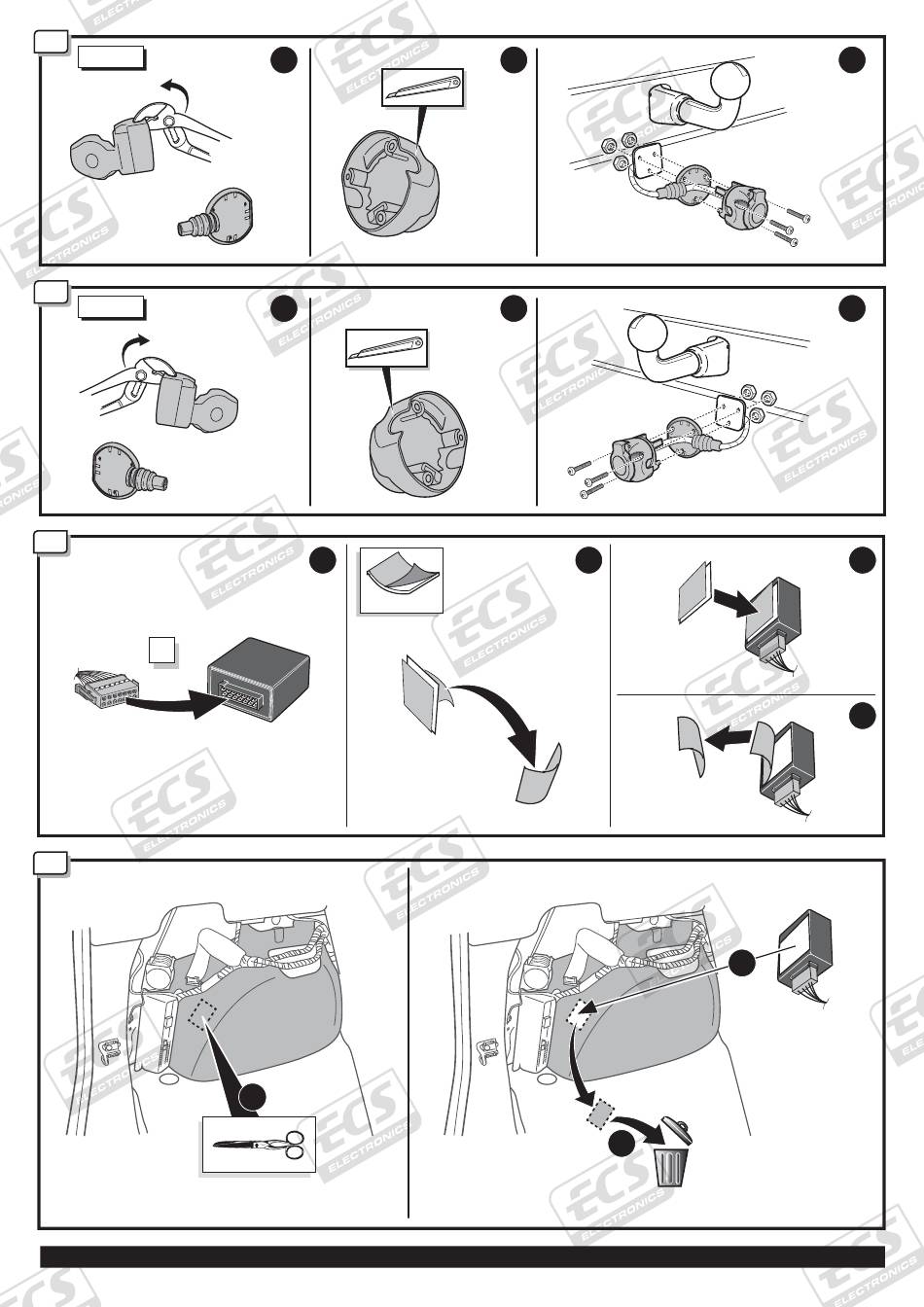 ECS ELECTRONICS