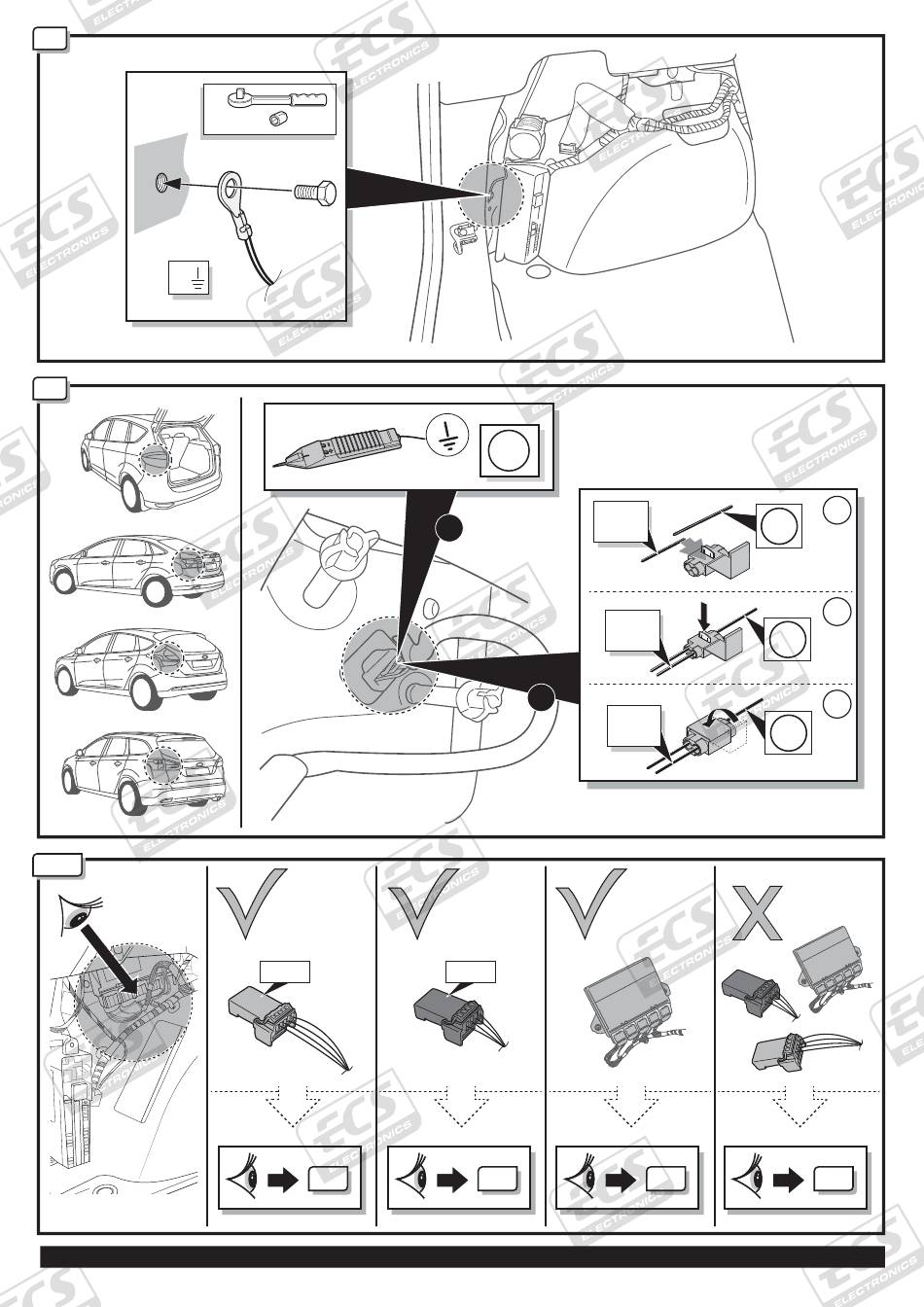 ECS ELECTRONICS