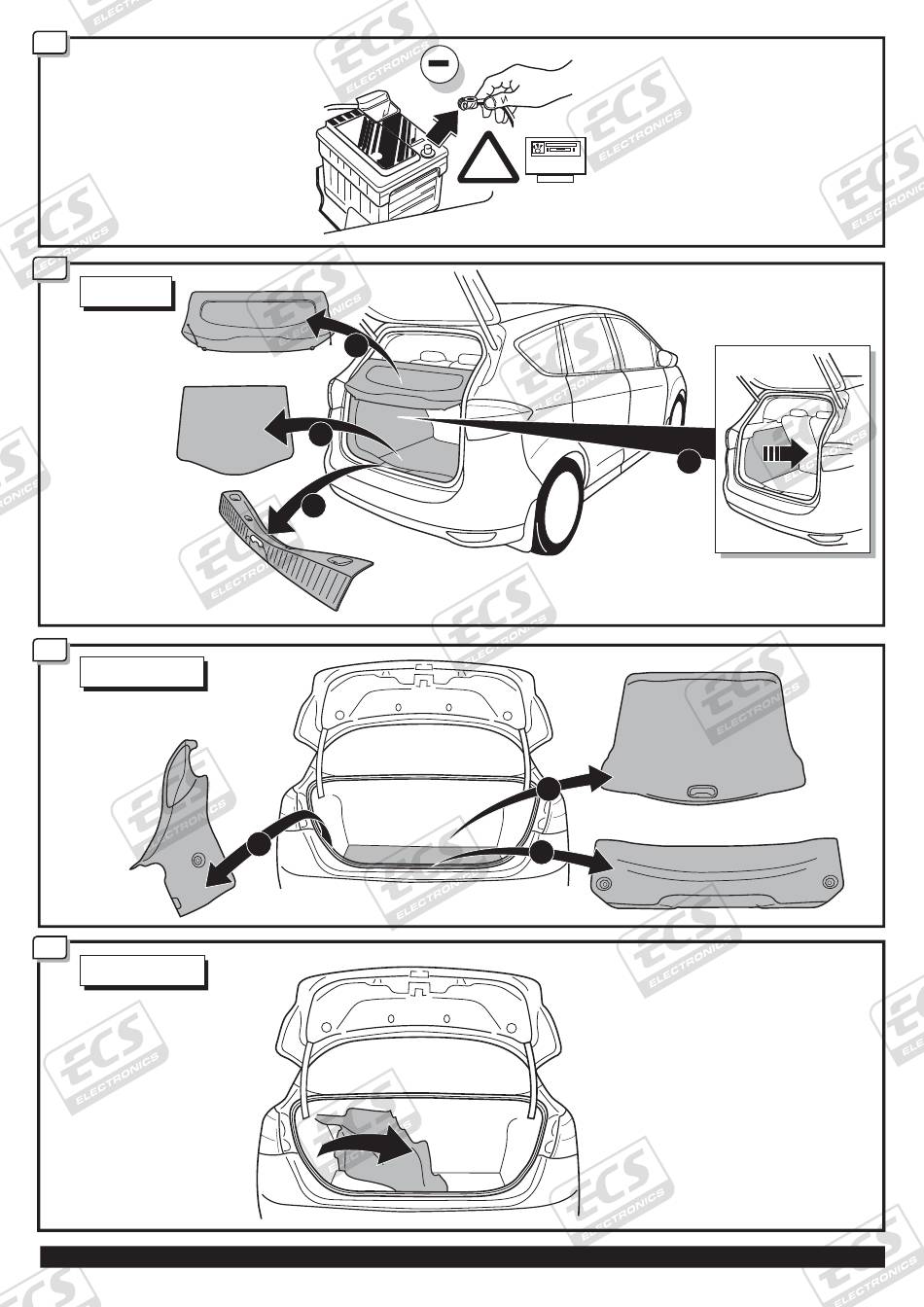 ECS ELECTRONICS