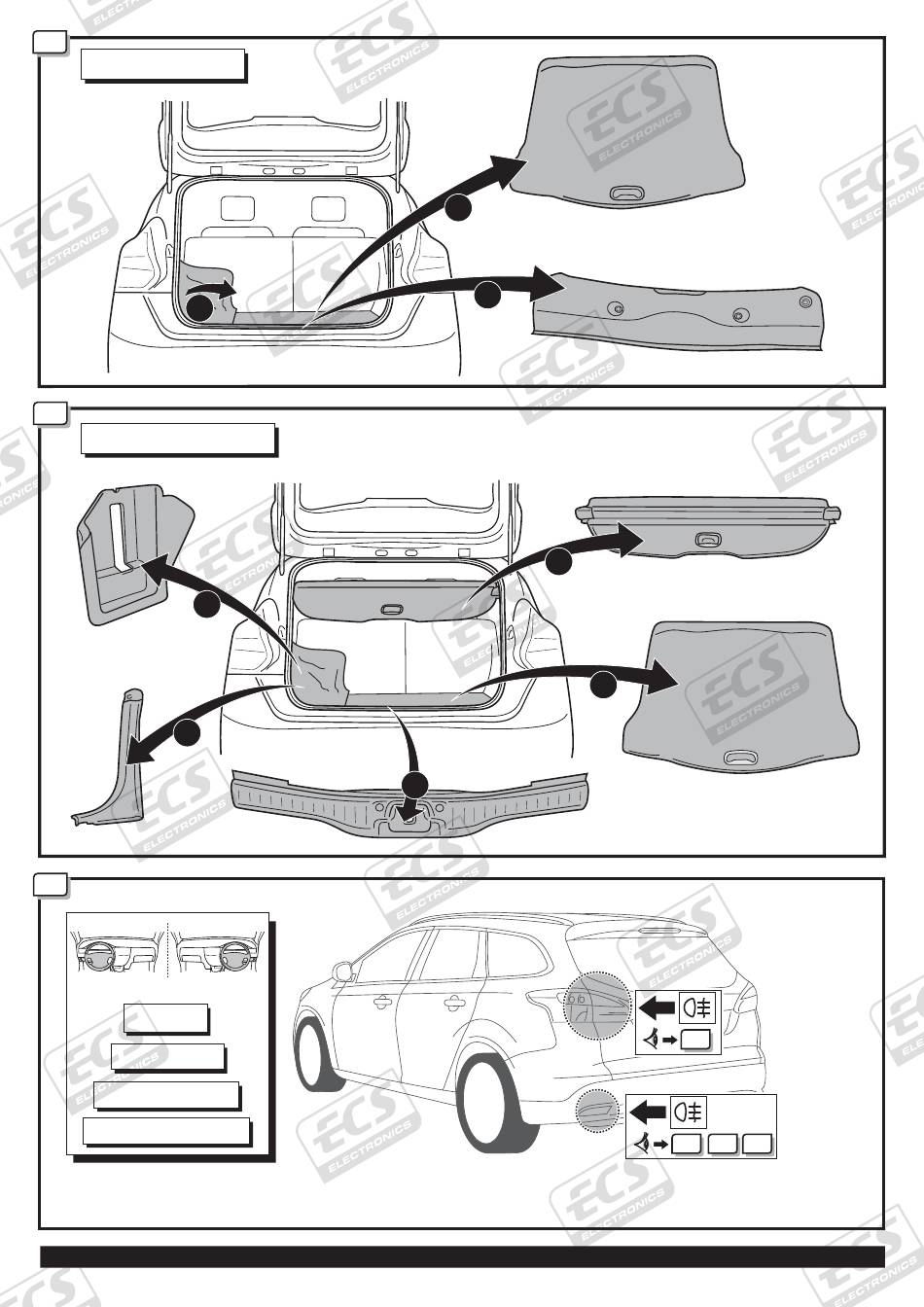 ECS ELECTRONICS