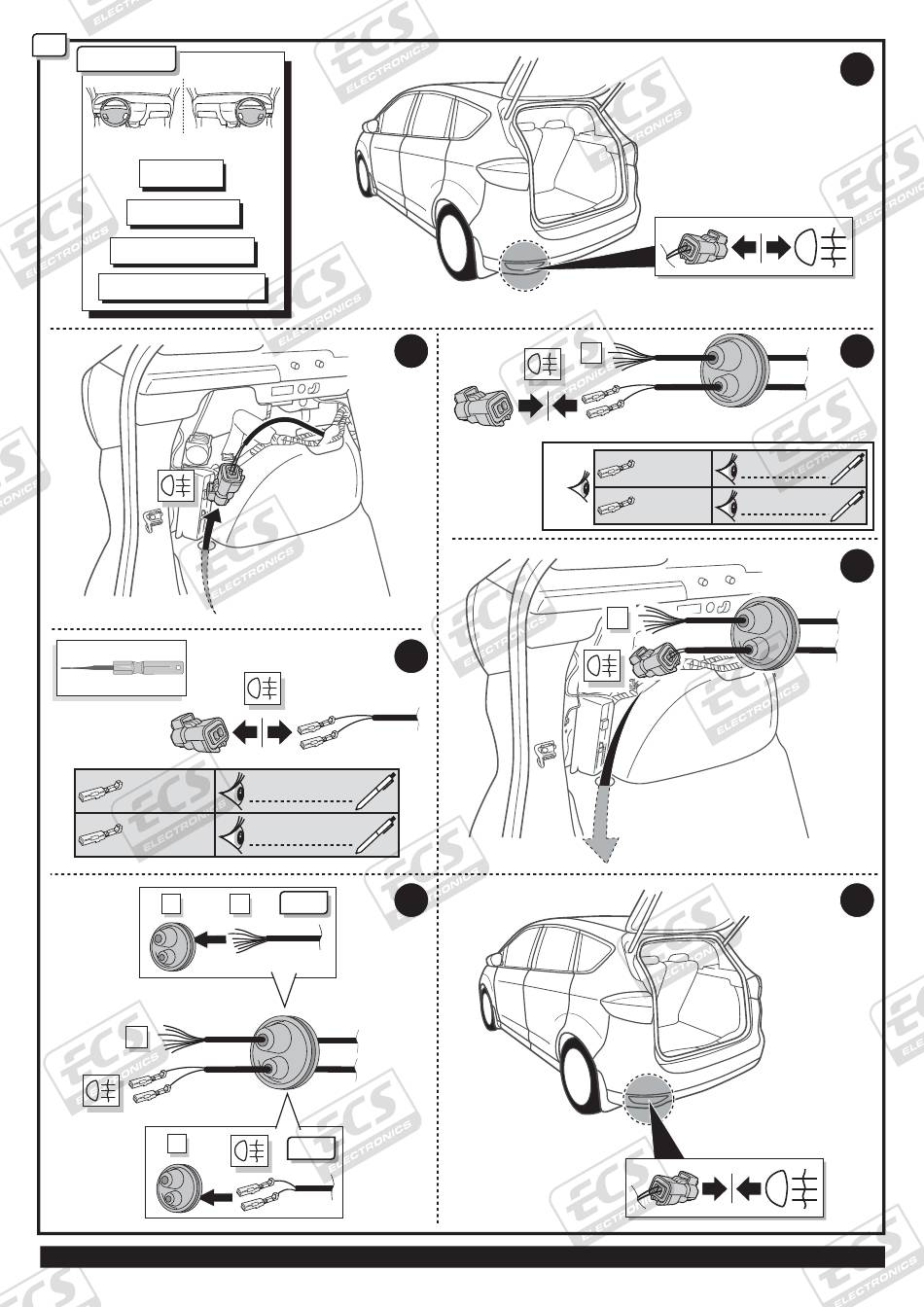 ECS ELECTRONICS