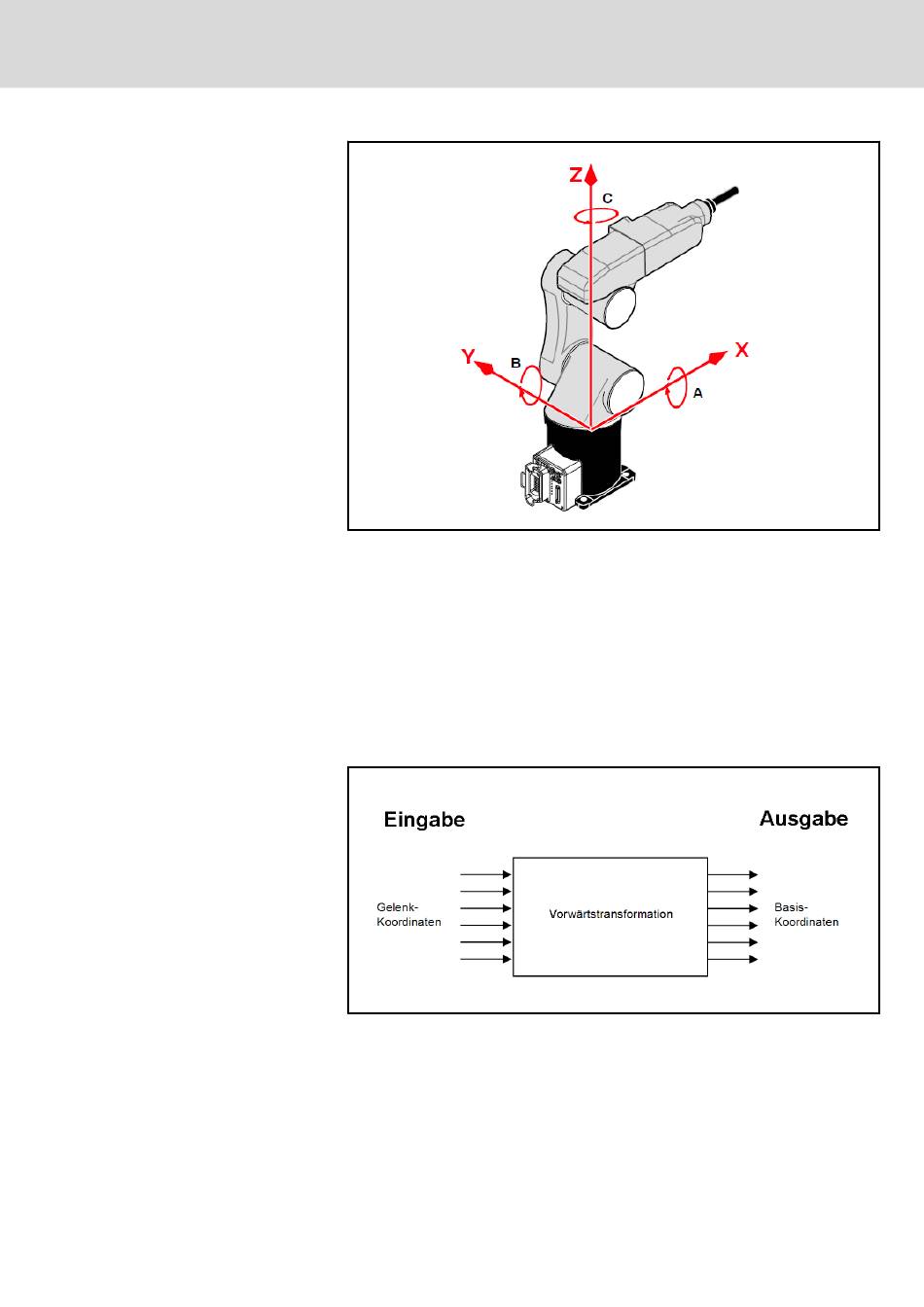 Z

C

Y

B

X

A

Eingabe

Ausgabe

Gelenk-Koordinaten

Vorwärtstransformation

Basis-Koordinaten