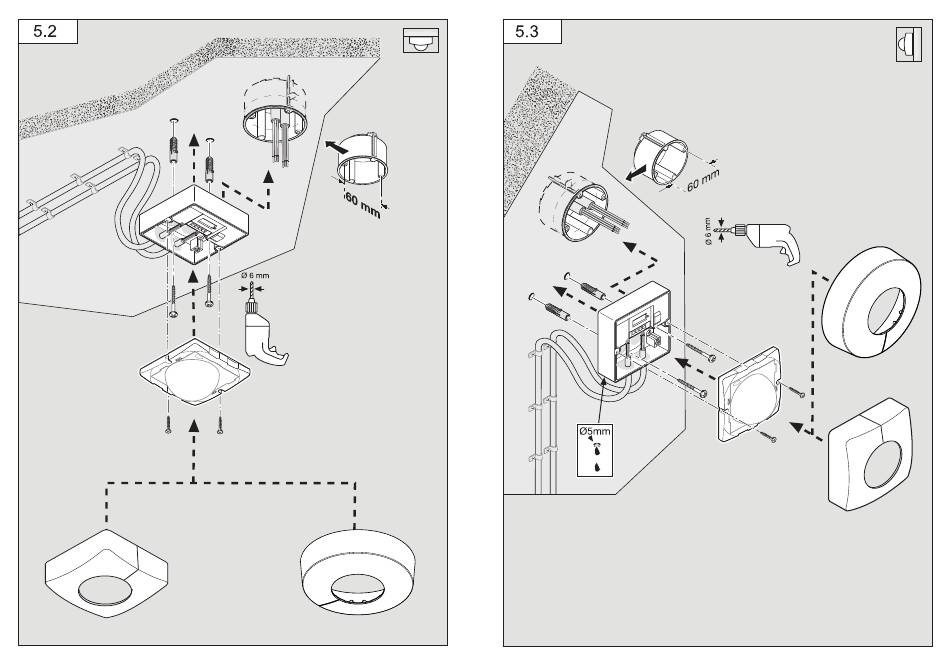 5.2

60 mm

Ø 6 mm

5.3

60 mm

Ø 6 mm

Ø5mm