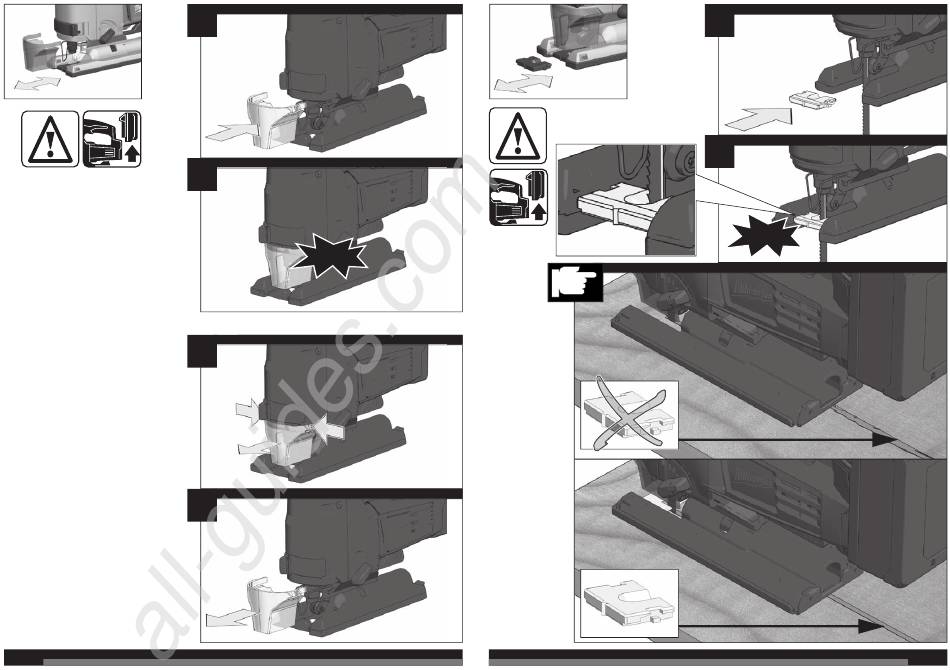 all-guides.com