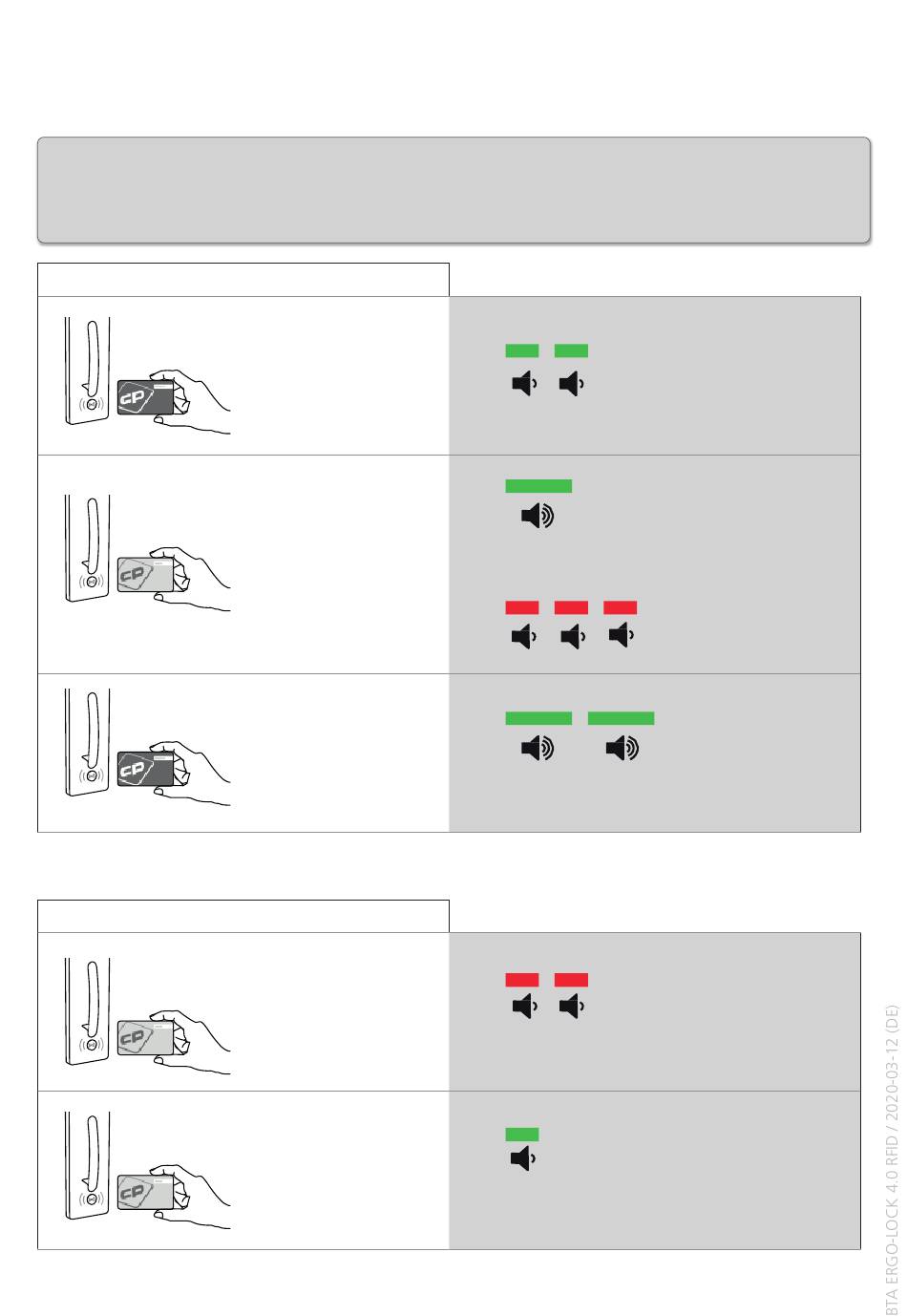 CP

CP

CP

CP

CP

BTA ERGO-LOCK 4.0 RFID / 2020-03-12 (DE)